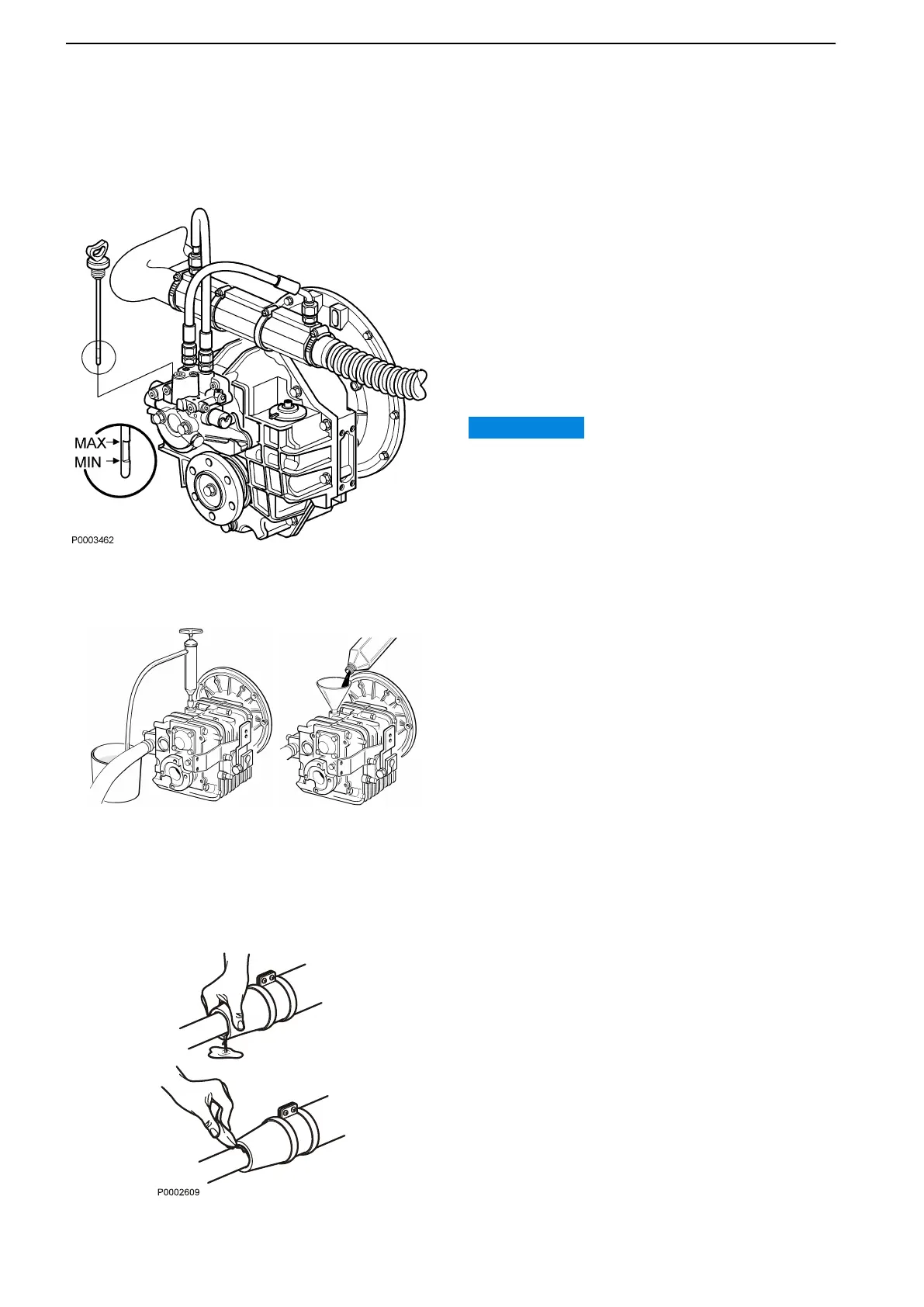 MAX
MIN
P0003462

P0002609