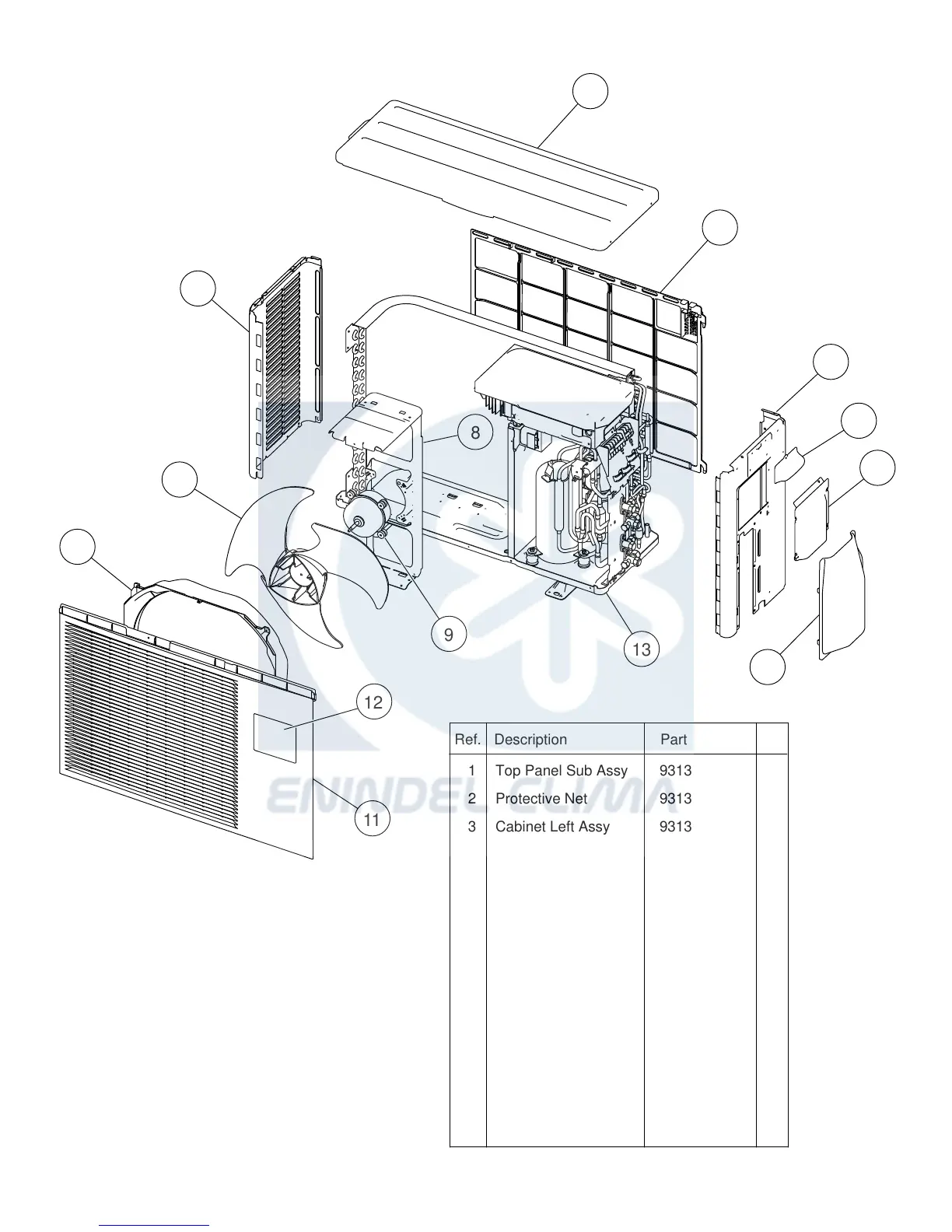 8

9

13

12

11

ENINDEL CLIMA

| Ref. | Description | Part | |
|---|---|---|---|
| 1 | Top Panel Sub Assy | 9313 | |
| 2 | Protective Net | 9313 | |
| 3 | Cabinet Left Assy | 9313 | |