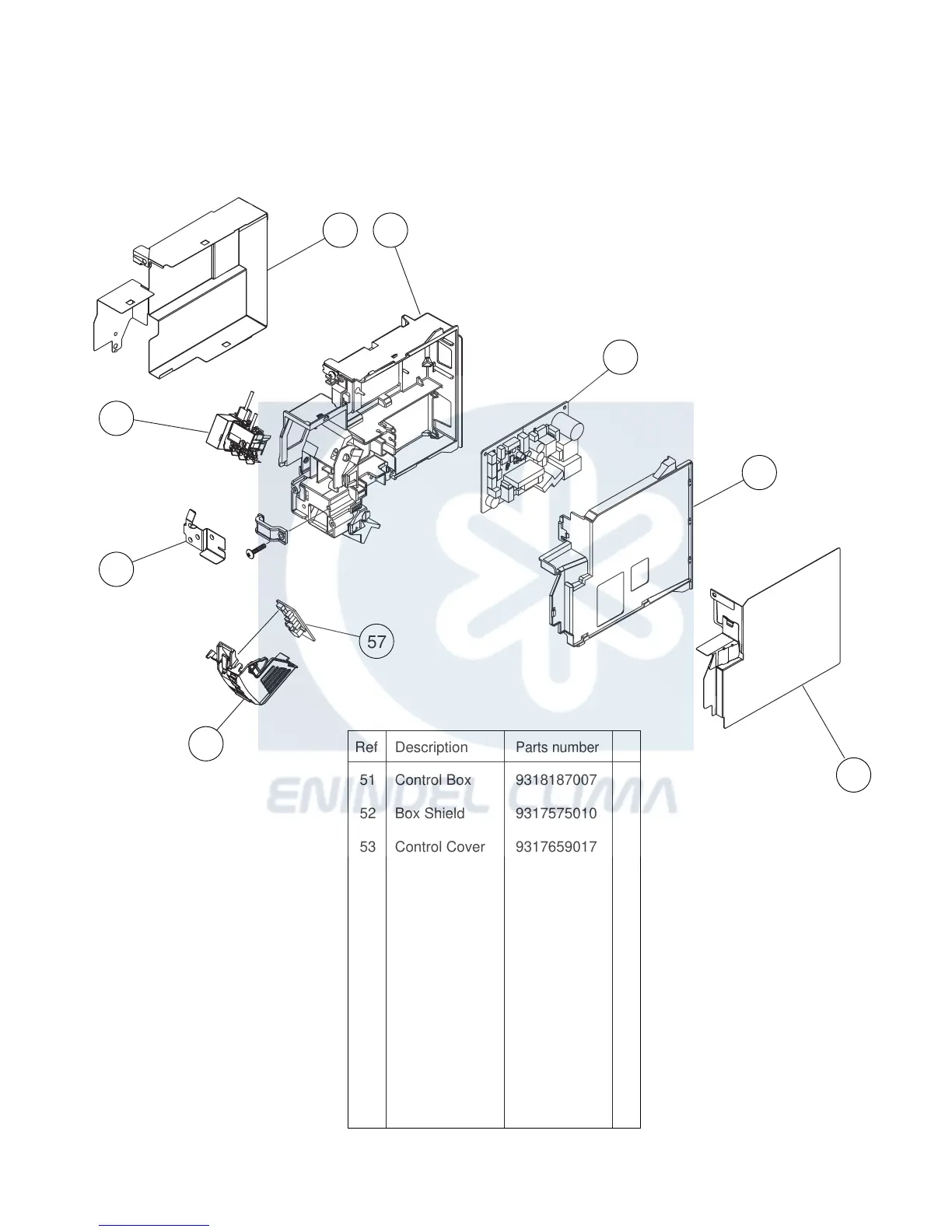 57

ENINDEL CLIMA

| Ref | Description | Parts number | |
|---|---|---|---|
| 51 | Control Box | 9318187007 | |
| 52 | Box Shield | 9317575010 | |
| 53 | Control Cover | 9317659017 | |