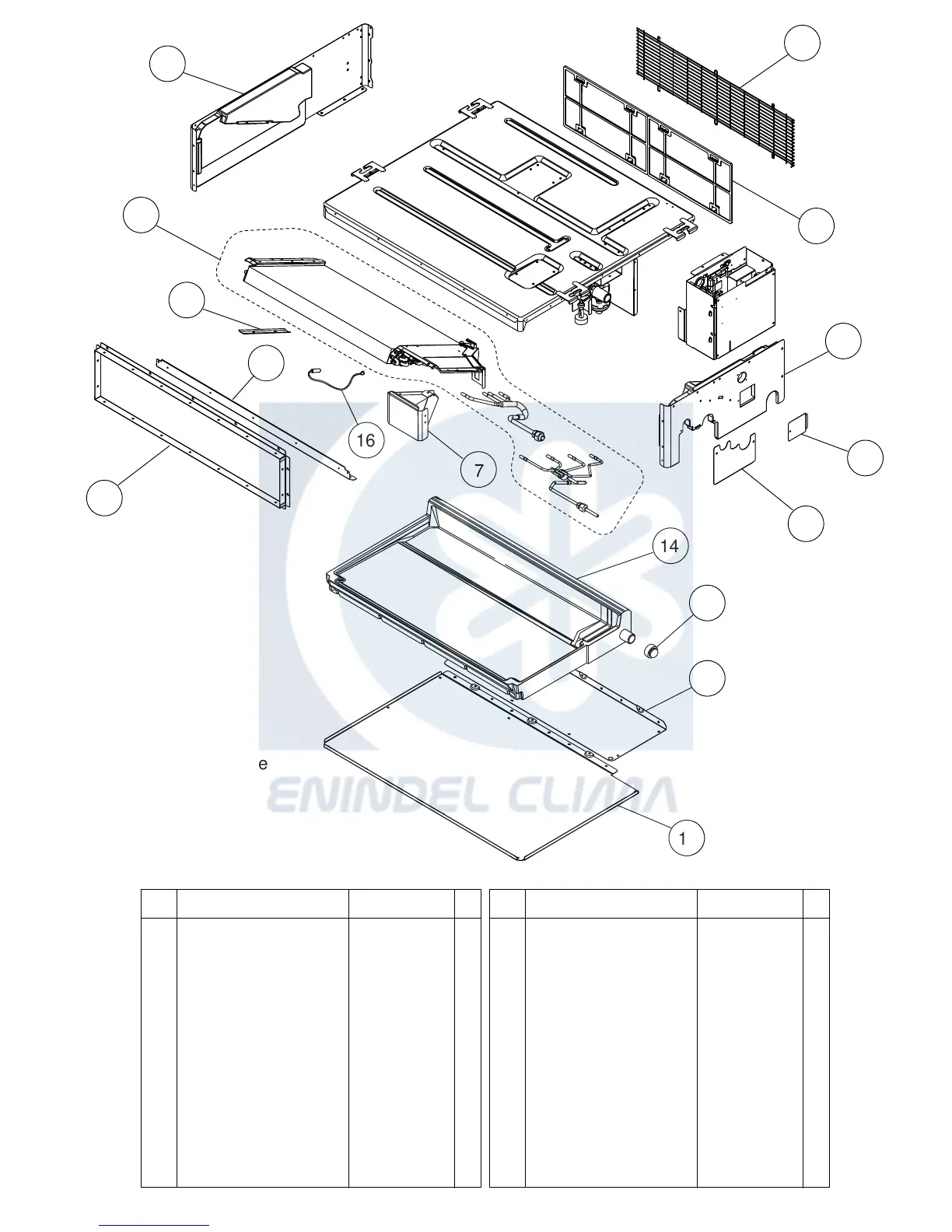 16

7

14

e

ENINDEL CLIMA

1