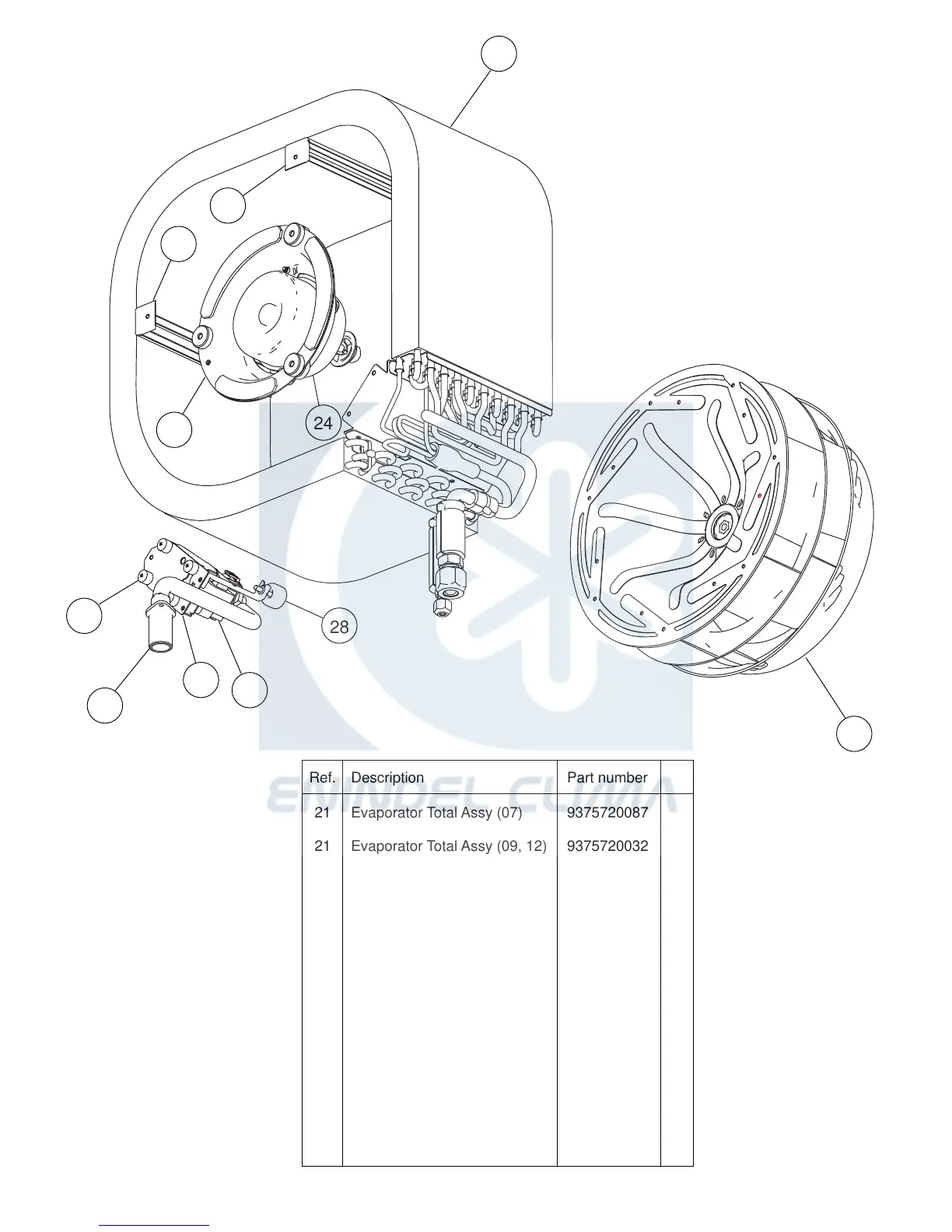 24

28

ENNDEL CLIMA

| Ref. | Description | Part number | |
|---|---|---|---|
| 21 | Evaporator Total Assy (07) | 9375720087 | |
| 21 | Evaporator Total Assy (09, 12) | 9375720032 | |