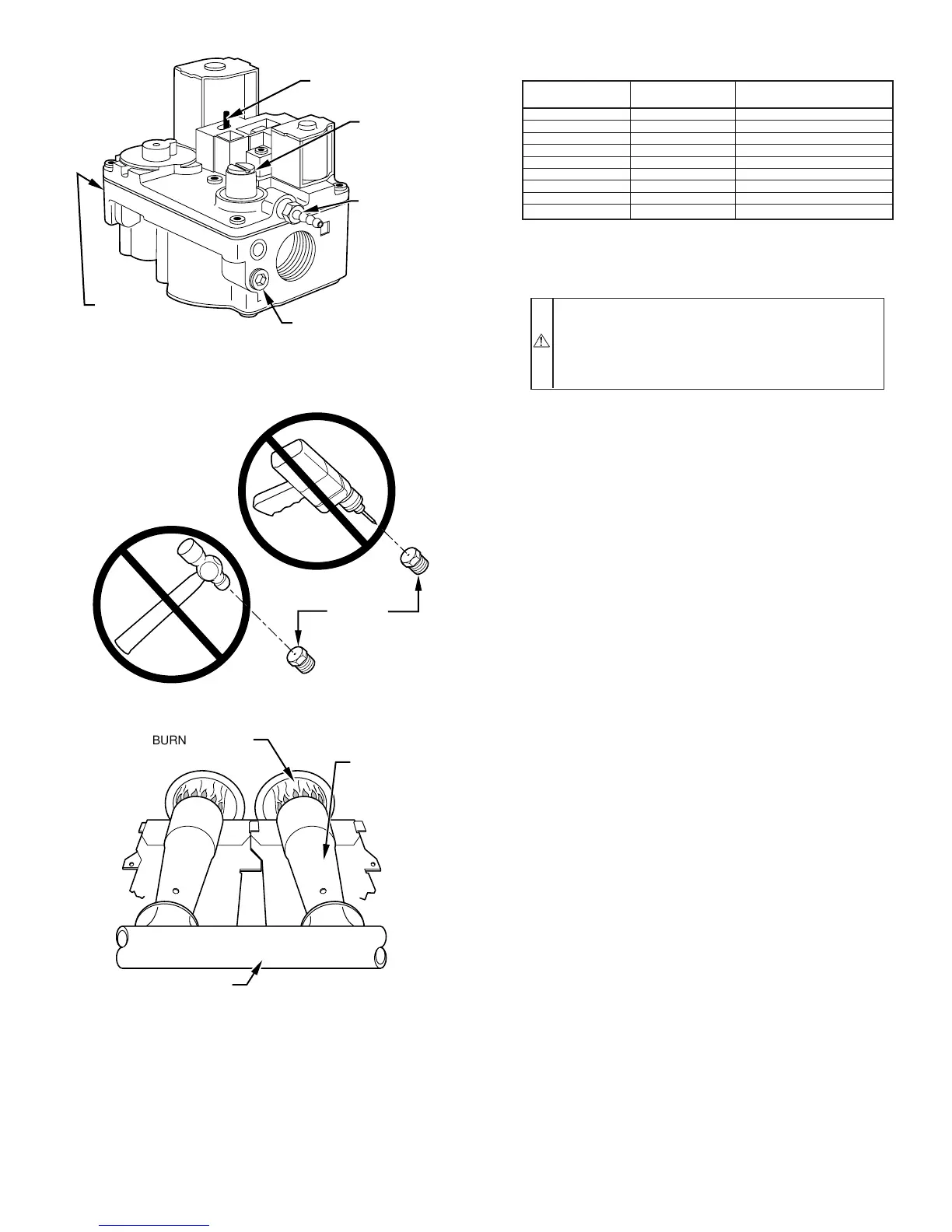 BURN