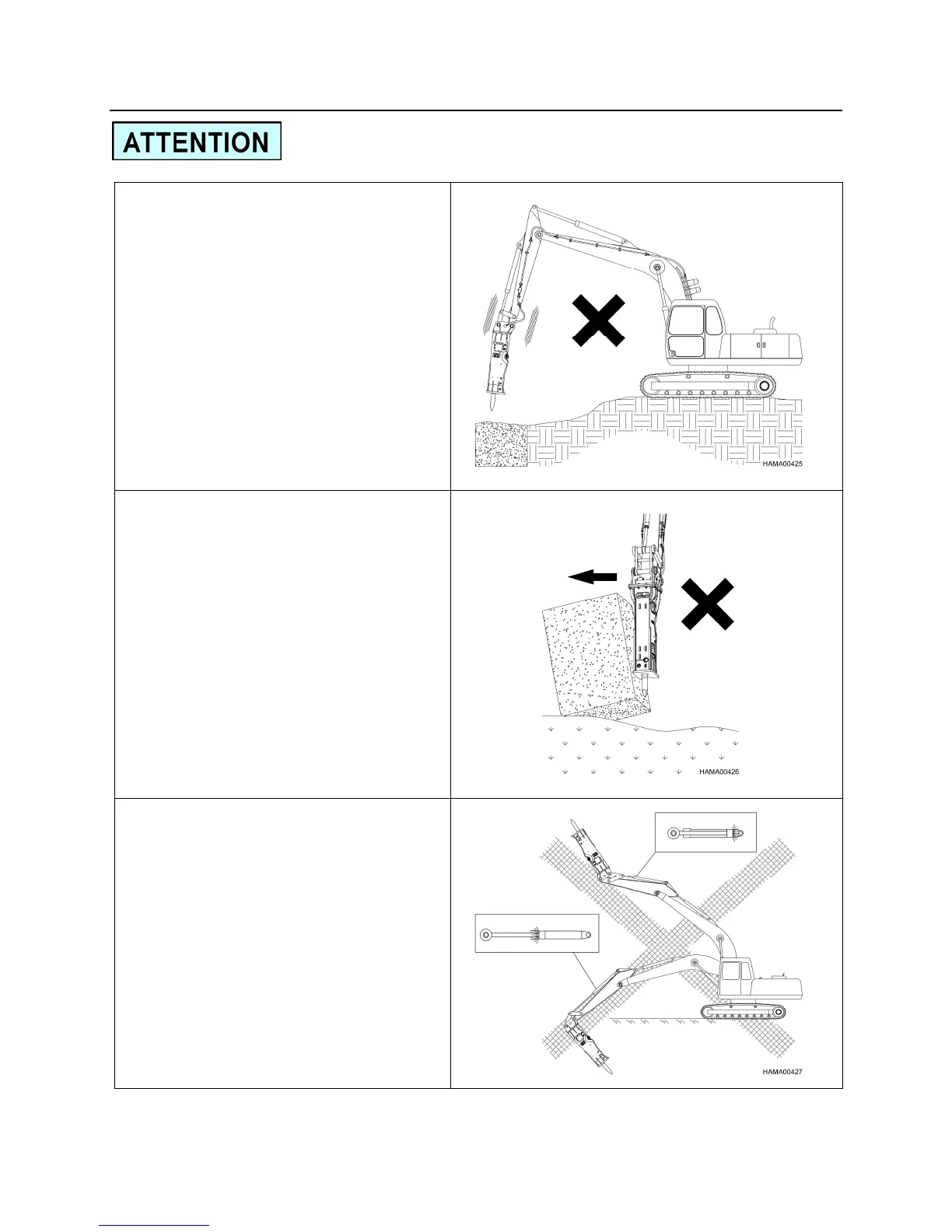 ATTENTION

HAMA00425

HAMA00426

HAMA00427