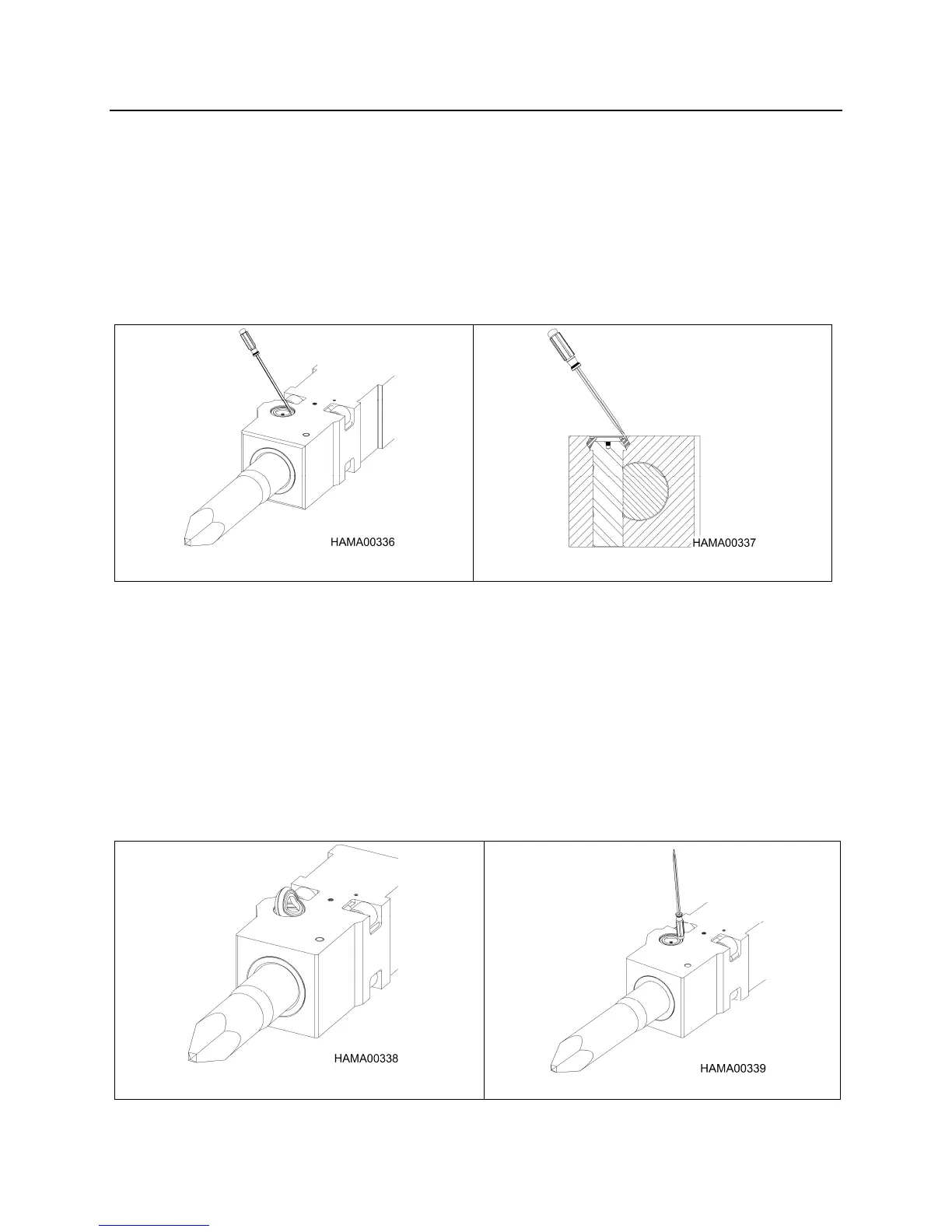 HAMA00336

HAMA00337

HAMA00338

HAMA00339