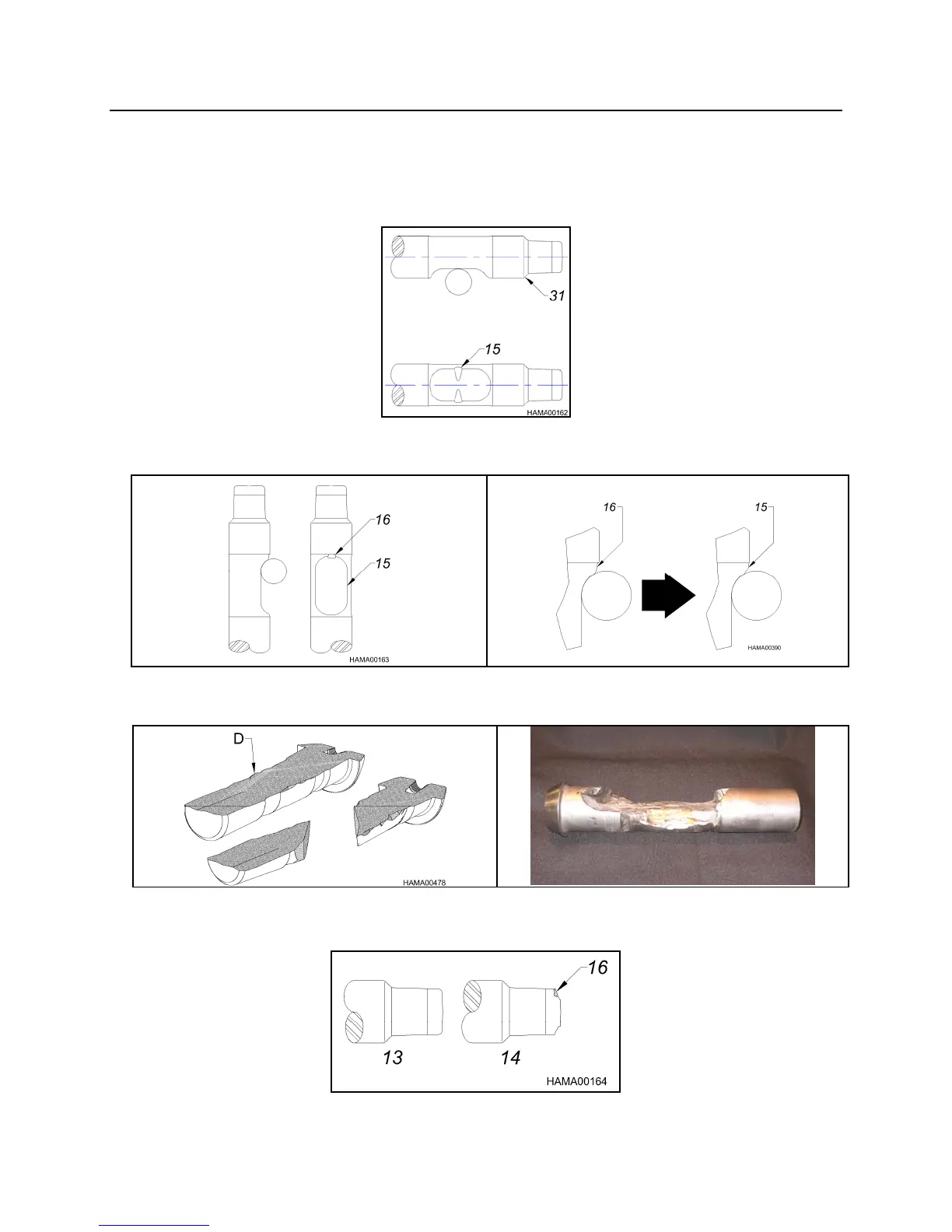 31

15

HAMA00162

16

15

HAMA00163

16

15

HAMA00390

D

HAMA00478

16

13

14

HAMA00164