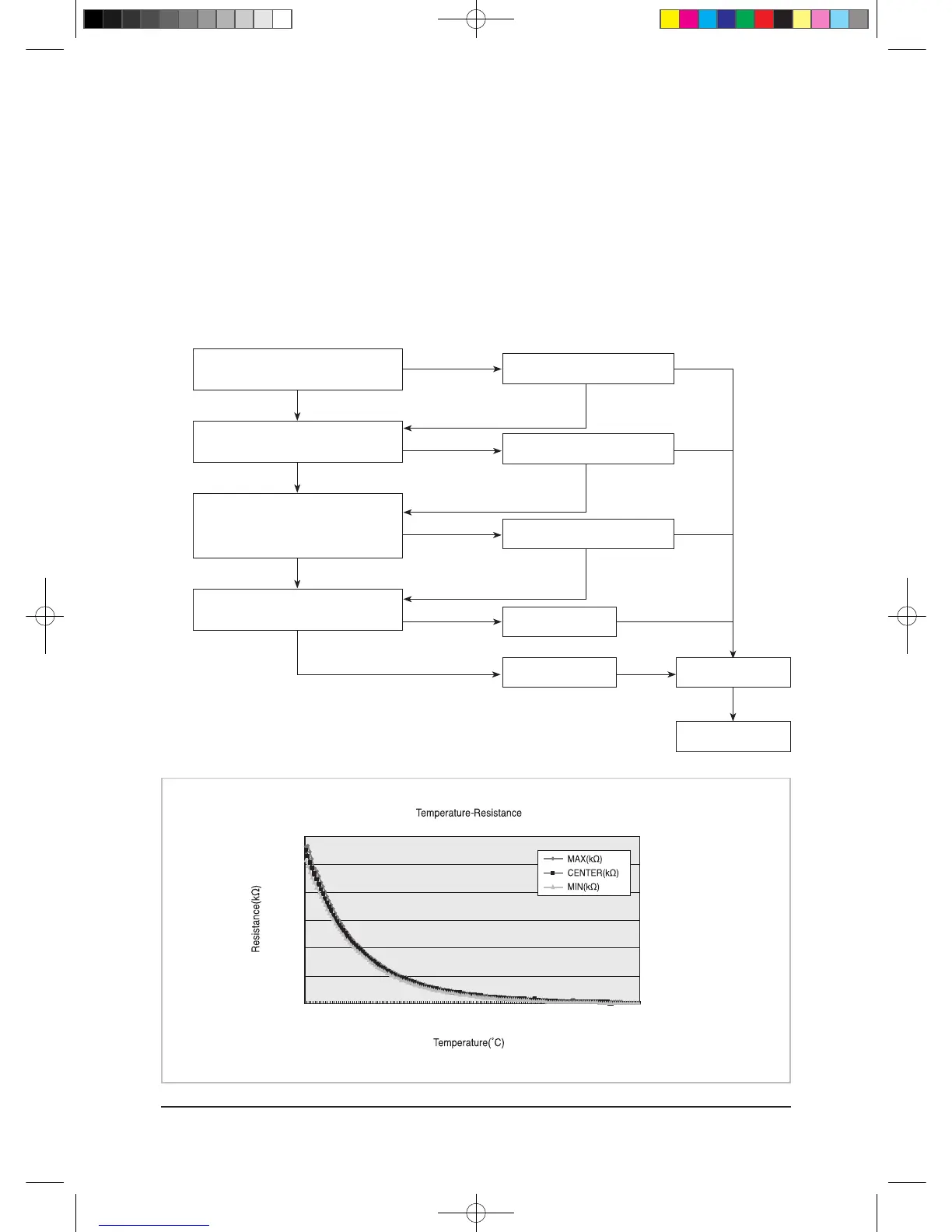 Temperature-Resistance

MAX(kΩ)
CENTER(kΩ)
MIN(kΩ)

Resistance(kΩ)

Temperature(˚C)