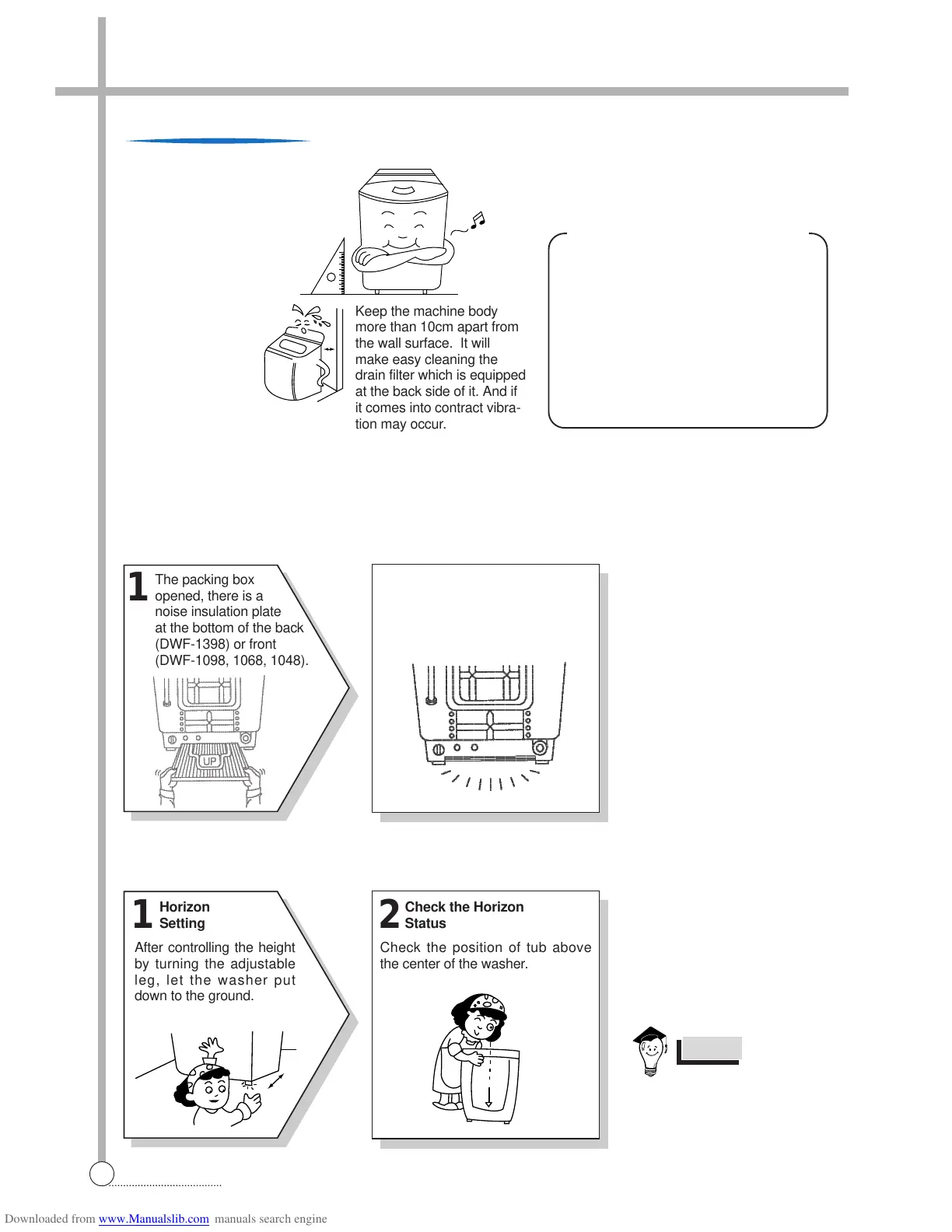 Keep the machine body more than 10cm apart from the wall surface. It will make easy cleaning the drain filter which is equipped at the back side of it. And if it comes into contract vibration may occur.

1 The packing box opened, there is a noise insulation plate at the bottom of the back (DWF-1398) or front (DWF-1098, 1068, 1048).

UP

1 Horizon Setting

After controlling the height by turning the adjustable leg, let the washer put down to the ground.

2 Check the Horizon Status

Check the position of tub above the center of the washer.

Downloaded from www.Manualslib.com manuals search engine