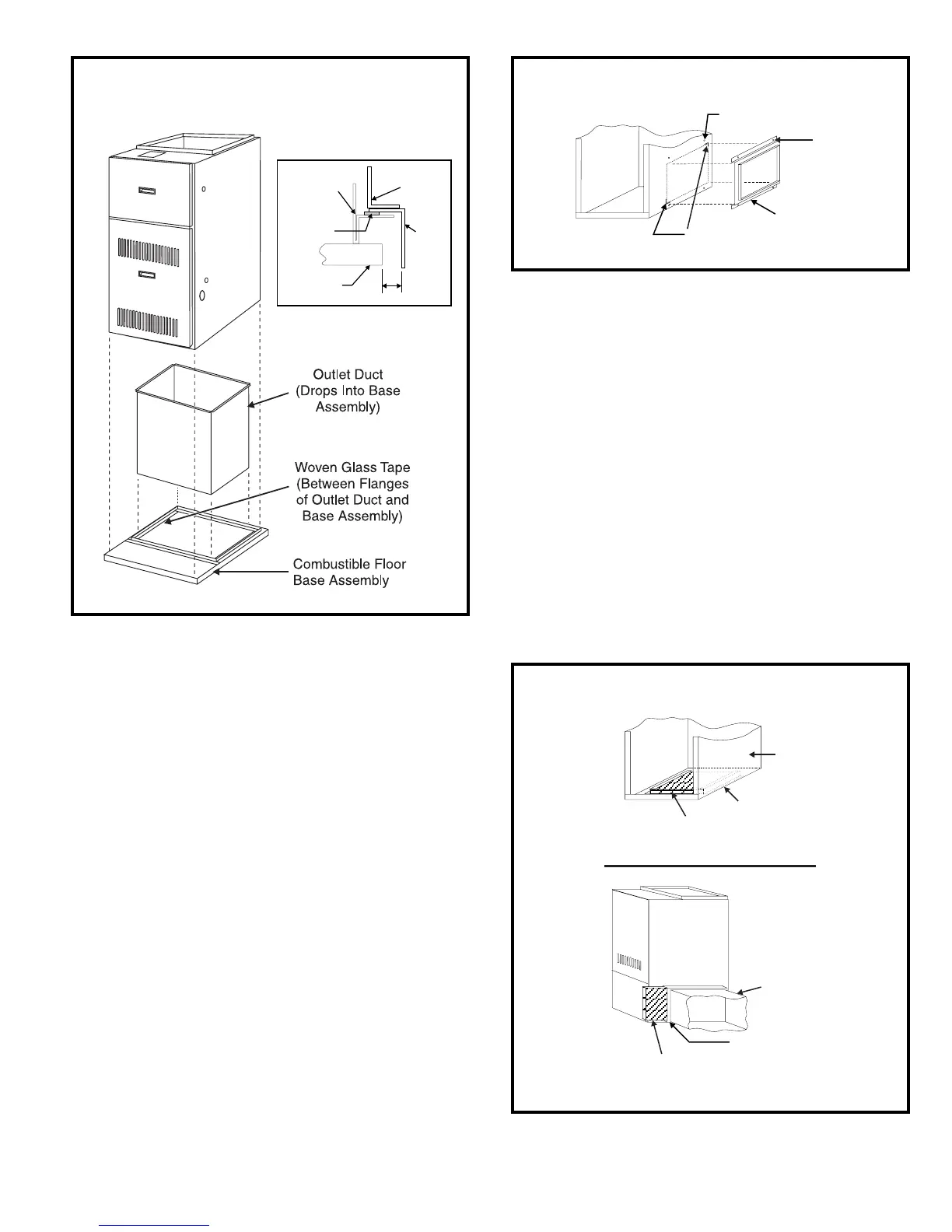 Outlet Duct (Drops Into Base Assembly)

Woven Glass Tape (Between Flanges of Outlet Duct and Base Assembly)

Combustible Floor Base Assembly