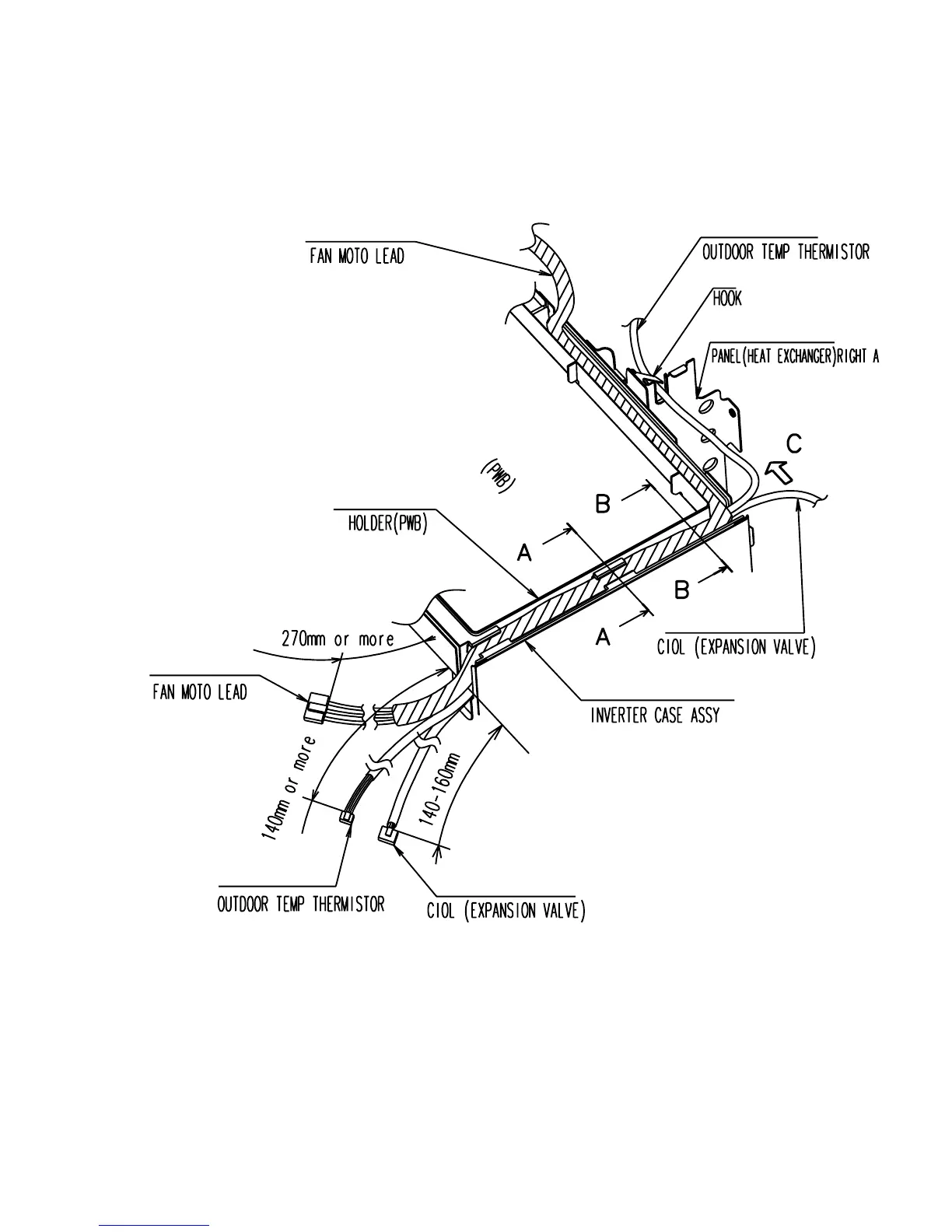 FAN MOTO LEAD

OUTDOOR TEMP THERMISTOR

HOOK

PANEL(HEAT EXCHANGER)RIGHT A

C

(PWB)

B

HOLDER(PWB)

A

B

A

CIOL (EXPANSION VALVE)

270mm or more

FAN MOTO LEAD

INVERTER CASE ASSY

140mm or more

140-160mm

OUTDOOR TEMP THERMISTOR

CIOL (EXPANSION VALVE)