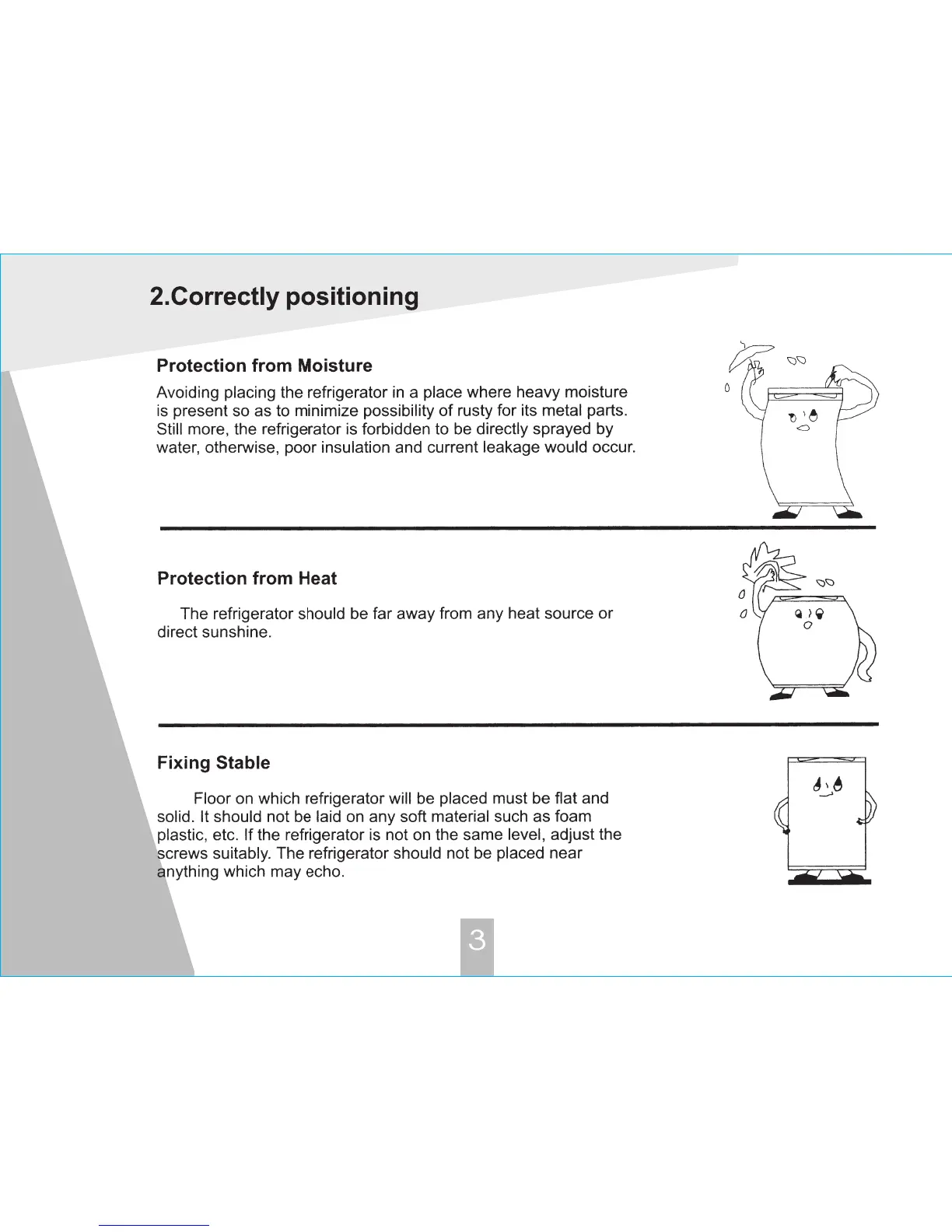 2.Correctly positioning

Protection from Moisture

Avoiding placing the refrigerator in a place where heavy moisture is present so as to minimize possibility of rusty for its metal parts. Still more, the refrigerator is forbidden to be directly sprayed by water, otherwise, poor insulation and current leakage would occur.

Protection from Heat

The refrigerator should be far away from any heat source or direct sunshine.

Fixing Stable

Floor on which refrigerator will be placed must be flat and solid. It should not be laid on any soft material such as foam plastic, etc. If the refrigerator is not on the same level, adjust the screws suitably. The refrigerator should not be placed near anything which may echo.

3