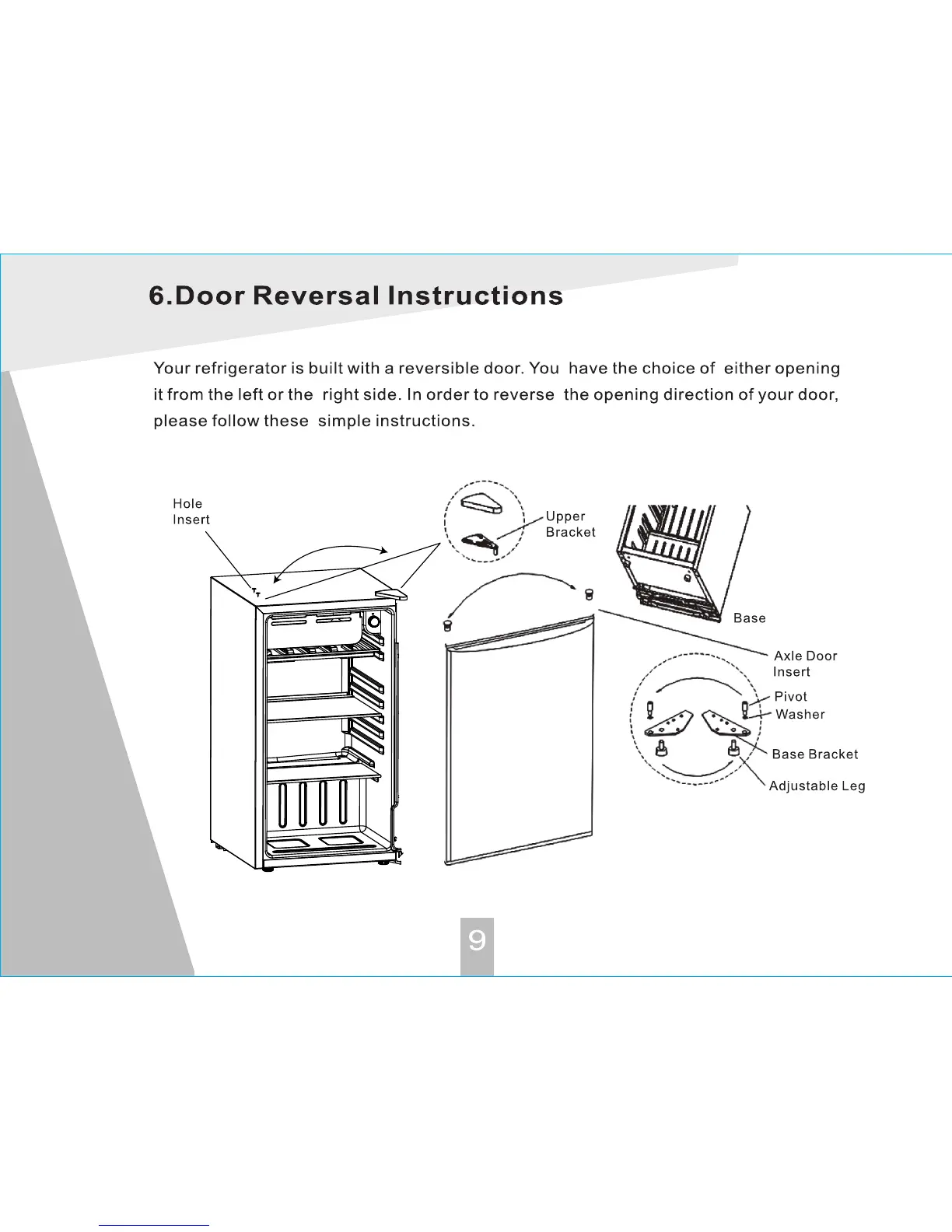 6.Door Reversal Instructions

Your refrigerator is built with a reversible door. You have the choice of either opening it from the left or the right side. In order to reverse the opening direction of your door, please follow these simple instructions.

Hole Insert

Upper Bracket

Base

Axle Door Insert

Pivot

Washer

Base Bracket

Adjustable Leg

9