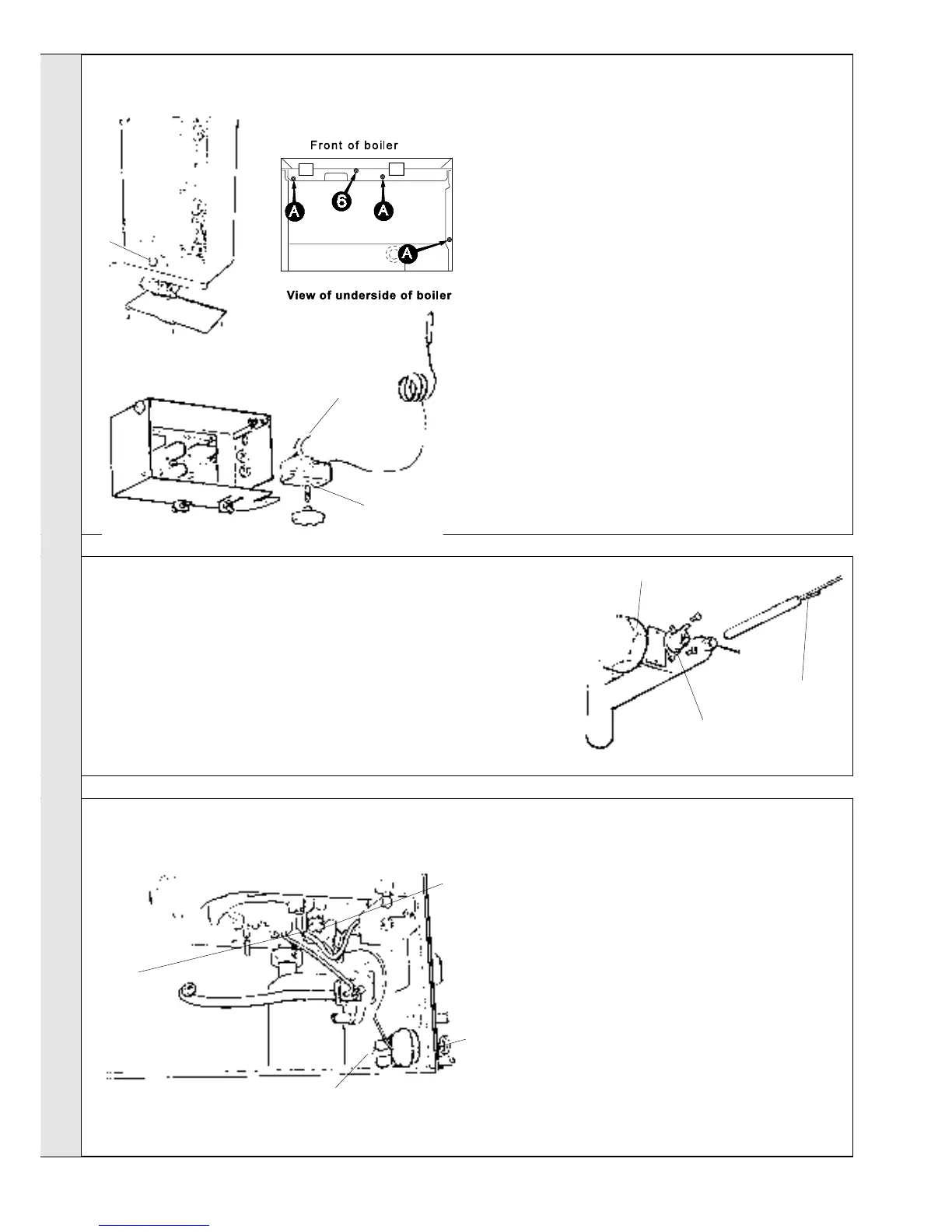 Front of boiler

A

6

A

A

View of underside of boiler