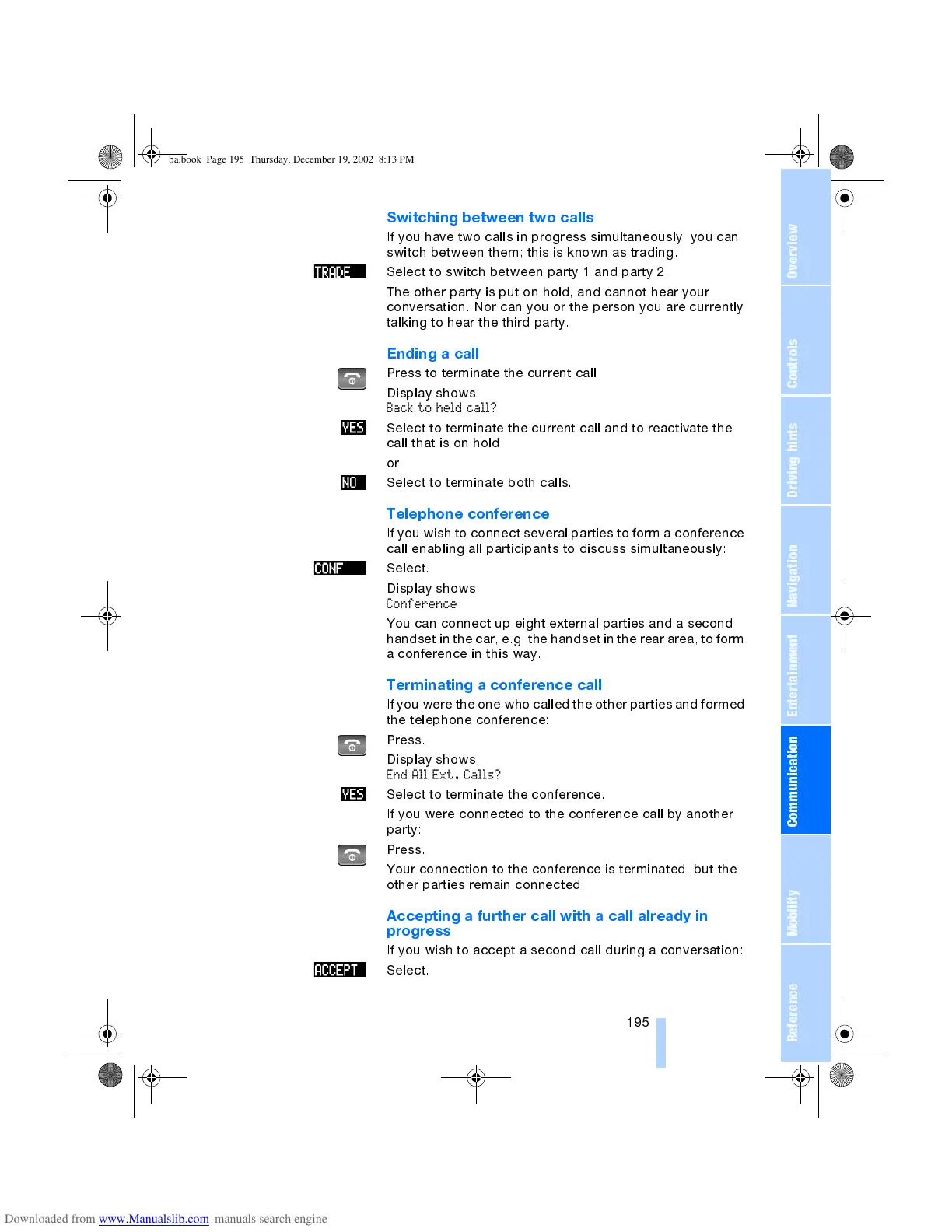 ba.book Page 195 Thursday, December 19, 2002 8:13 PM

Switching between two calls

If you have two calls in progress simultaneously, you can switch between them; this is known as trading.

TRADE Select to switch between party 1 and party 2.

The other party is put on hold, and cannot hear your conversation. Nor can you or the person you are currently talking to hear the third party.

Ending a call

Press to terminate the current call

Display shows:
Back to held call?

YES Select to terminate the current call and to reactivate the call that is on hold

or

NO Select to terminate both calls.

Telephone conference

If you wish to connect several parties to form a conference call enabling all participants to discuss simultaneously:

CONF Select.

Display shows:
Conference

You can connect up eight external parties and a second handset in the car, e.g. the handset in the rear area, to form a conference in this way.

Terminating a conference call

If you were the one who called the other parties and formed the telephone conference:

Press.

Display shows:
End All Ext. Calls?

YES Select to terminate the conference.

If you were connected to the conference call by another party:

Press.

Your connection to the conference is terminated, but the other parties remain connected.

Accepting a further call with a call already in progress

If you wish to accept a second call during a conversation:

ACCEPT Select.

195

Overview
Controls
Driving hints
Navigation
Entertainment
Communication
Mobility
Reference

Downloaded from www.Manualslib.com manuals search engine