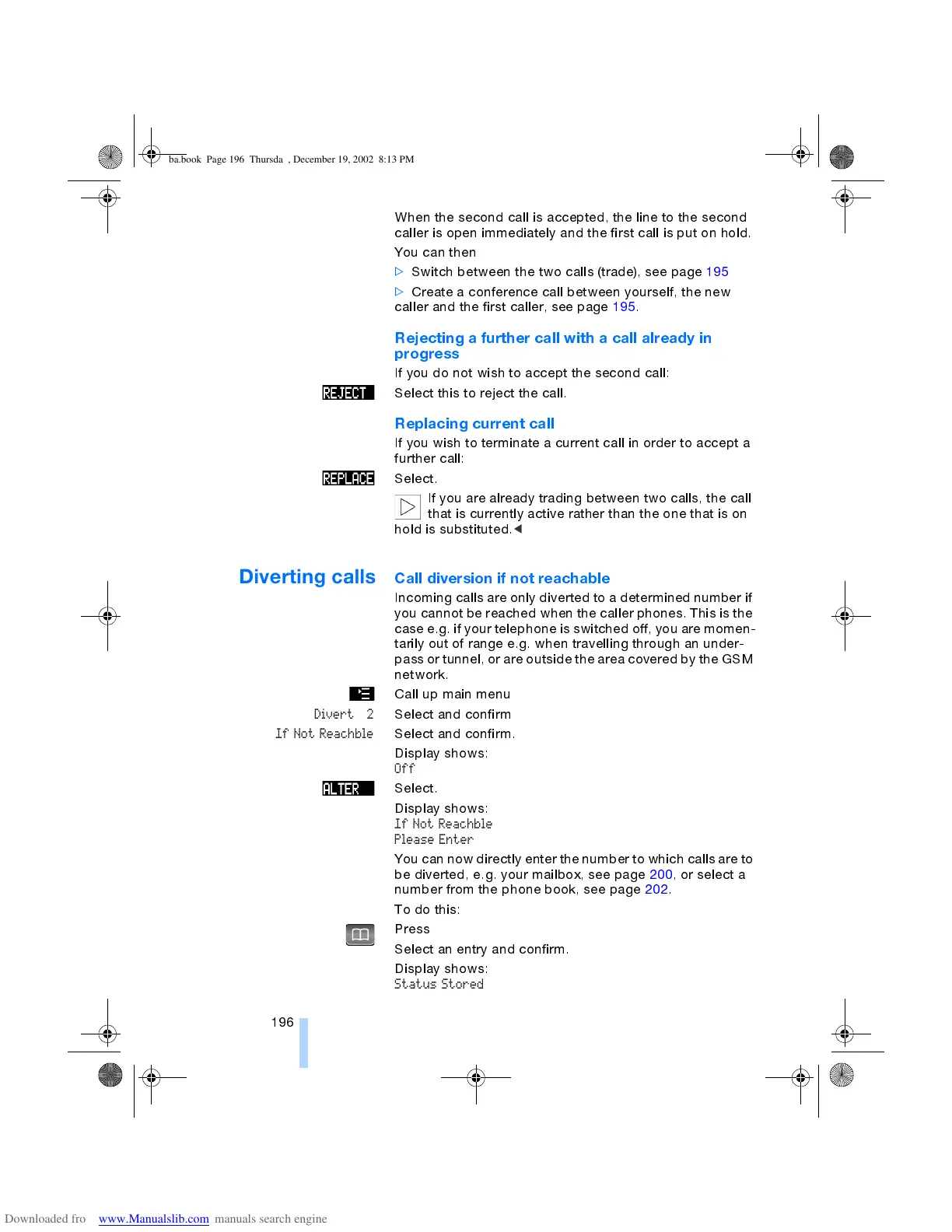 ba.book Page 196 Thursda , December 19, 2002 8:13 PM

When the second call is accepted, the line to the second caller is open immediately and the first call is put on hold.

You can then

▷ Switch between the two calls (trade), see page 195

▷ Create a conference call between yourself, the new caller and the first caller, see page 195.

Rejecting a further call with a call already in progress

If you do not wish to accept the second call:

REJECT Select this to reject the call.

Replacing current call

If you wish to terminate a current call in order to accept a further call:

REPLACE Select.

If you are already trading between two calls, the call that is currently active rather than the one that is on hold is substituted.◀

Diverting calls

Call diversion if not reachable

Incoming calls are only diverted to a determined number if you cannot be reached when the caller phones. This is the case e.g. if your telephone is switched off, you are momentarily out of range e.g. when travelling through an underpass or tunnel, or are outside the area covered by the GSM network.

Call up main menu

Divert 2 Select and confirm

If Not Reachble Select and confirm.

Display shows:
Off

ALTER Select.

Display shows:
If Not Reachble
Please Enter

You can now directly enter the number to which calls are to be diverted, e.g. your mailbox, see page 200, or select a number from the phone book, see page 202.

To do this:

Press

Select an entry and confirm.

Display shows:
Status Stored

196

Downloaded fro www.Manualslib.com manuals search engine