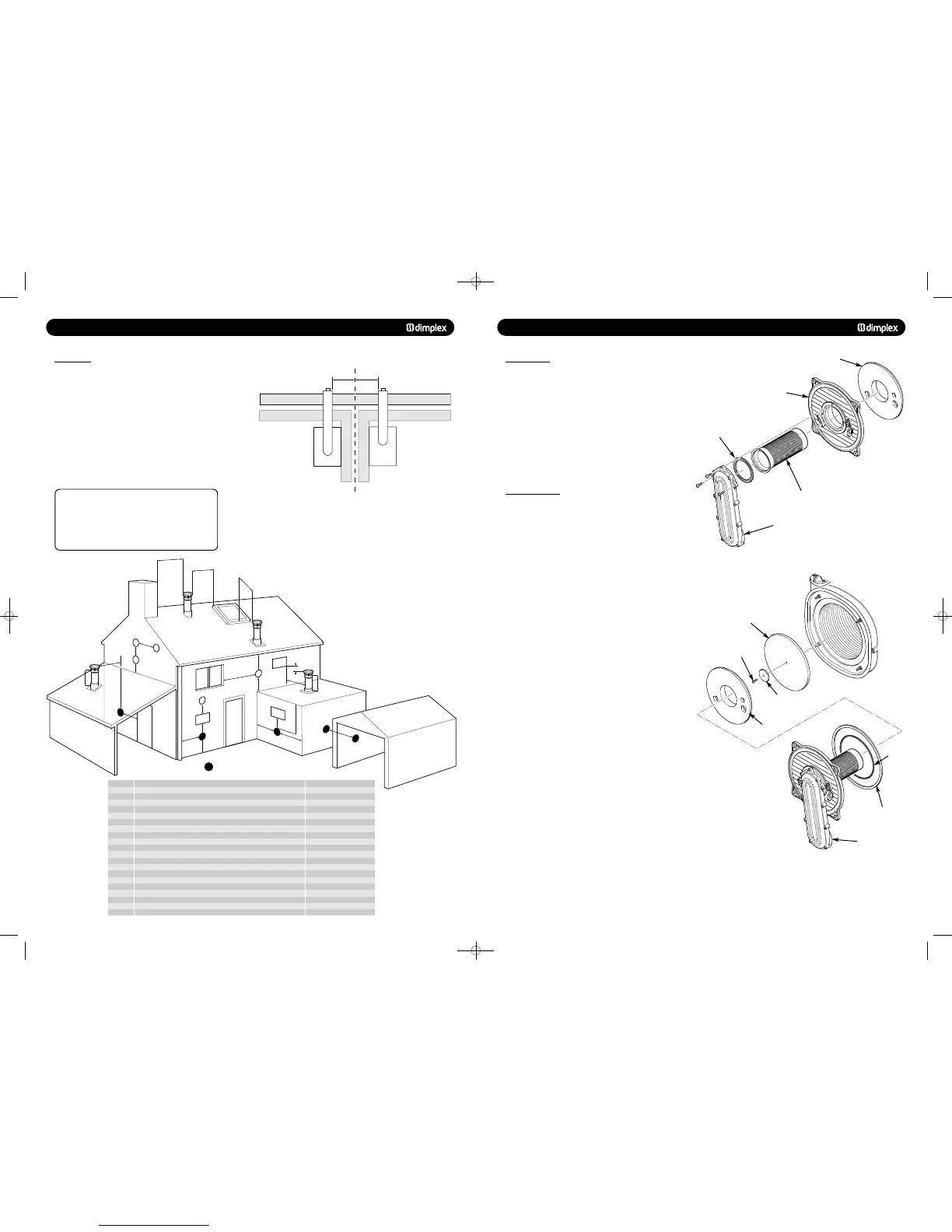 dimplex

dimplex