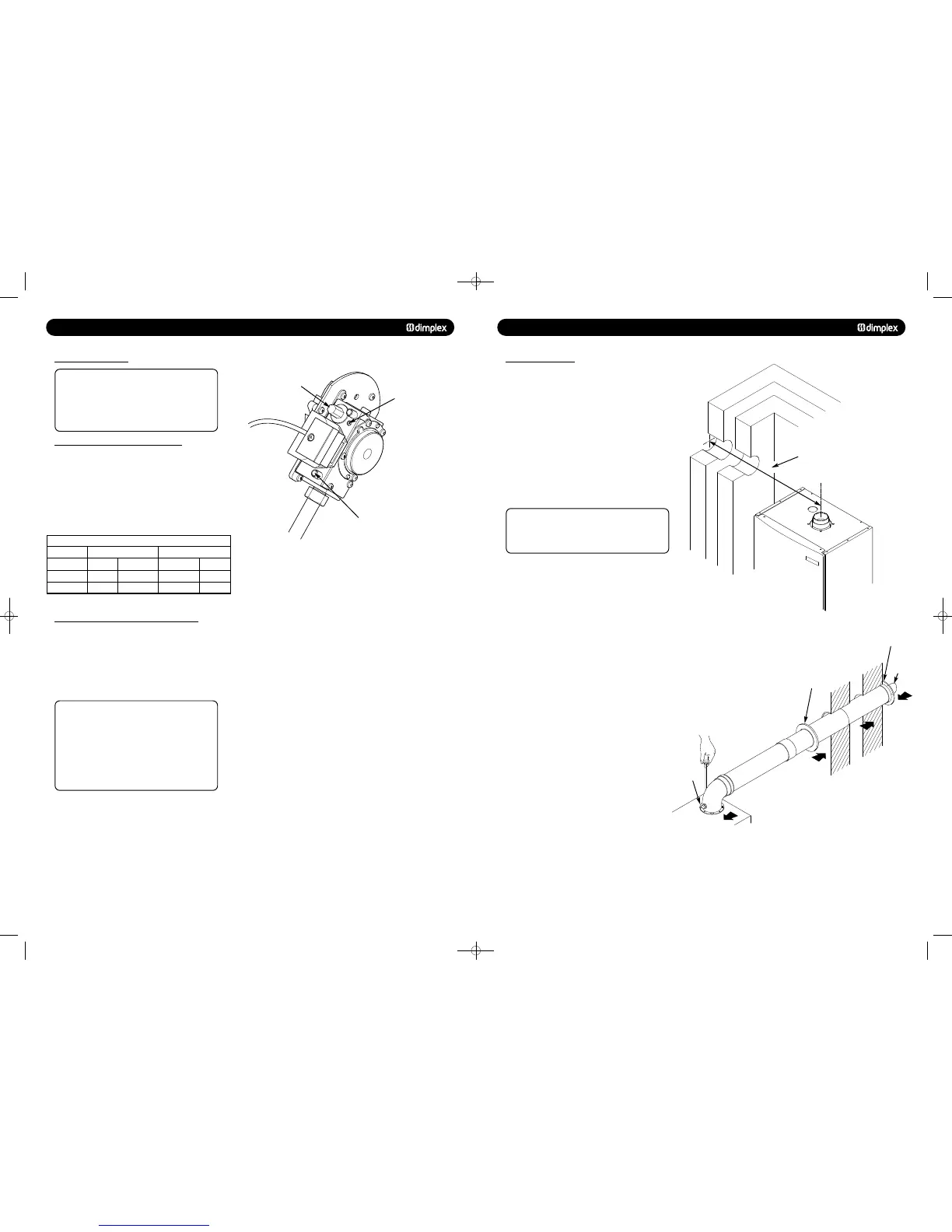 dimplex

dimplex