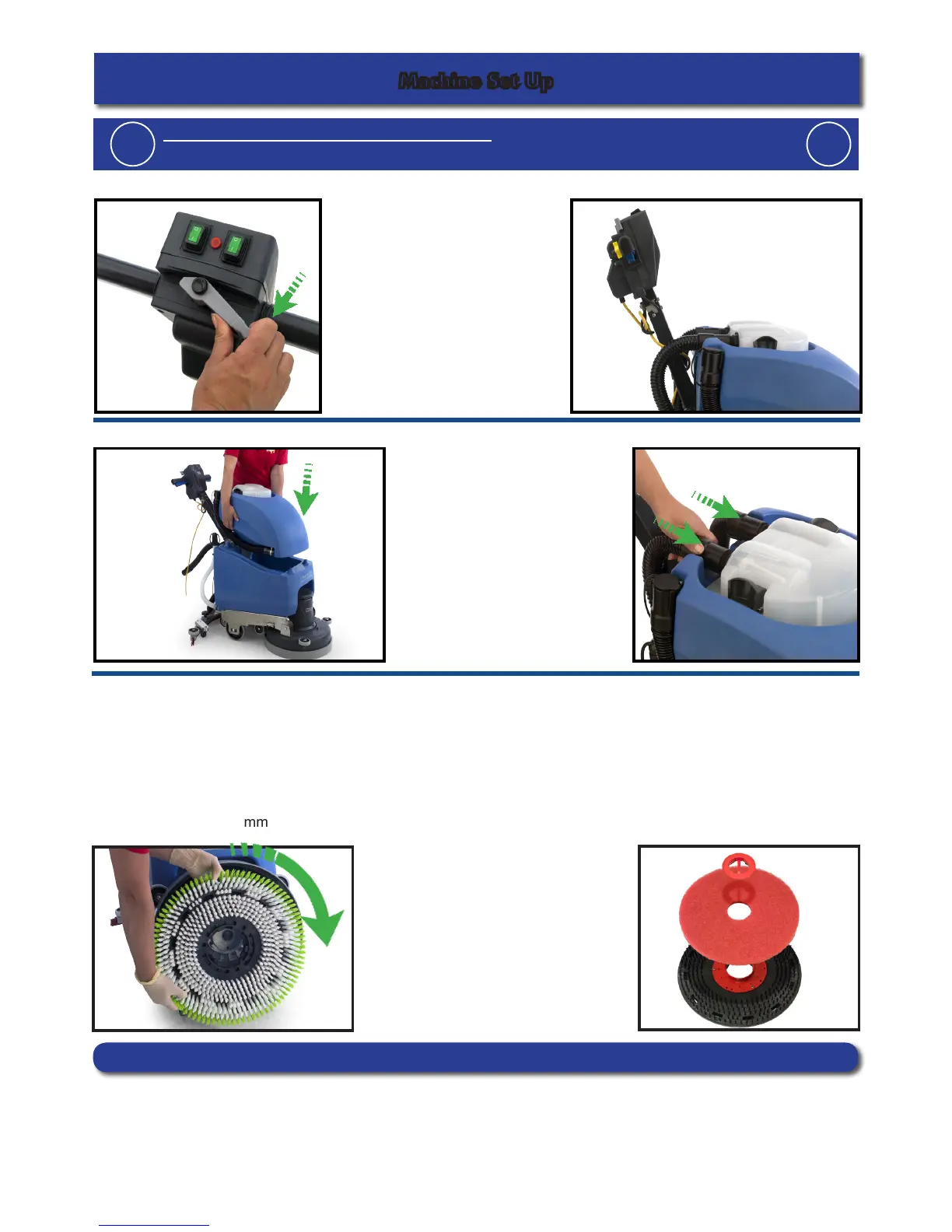 Machine Set Up

mm