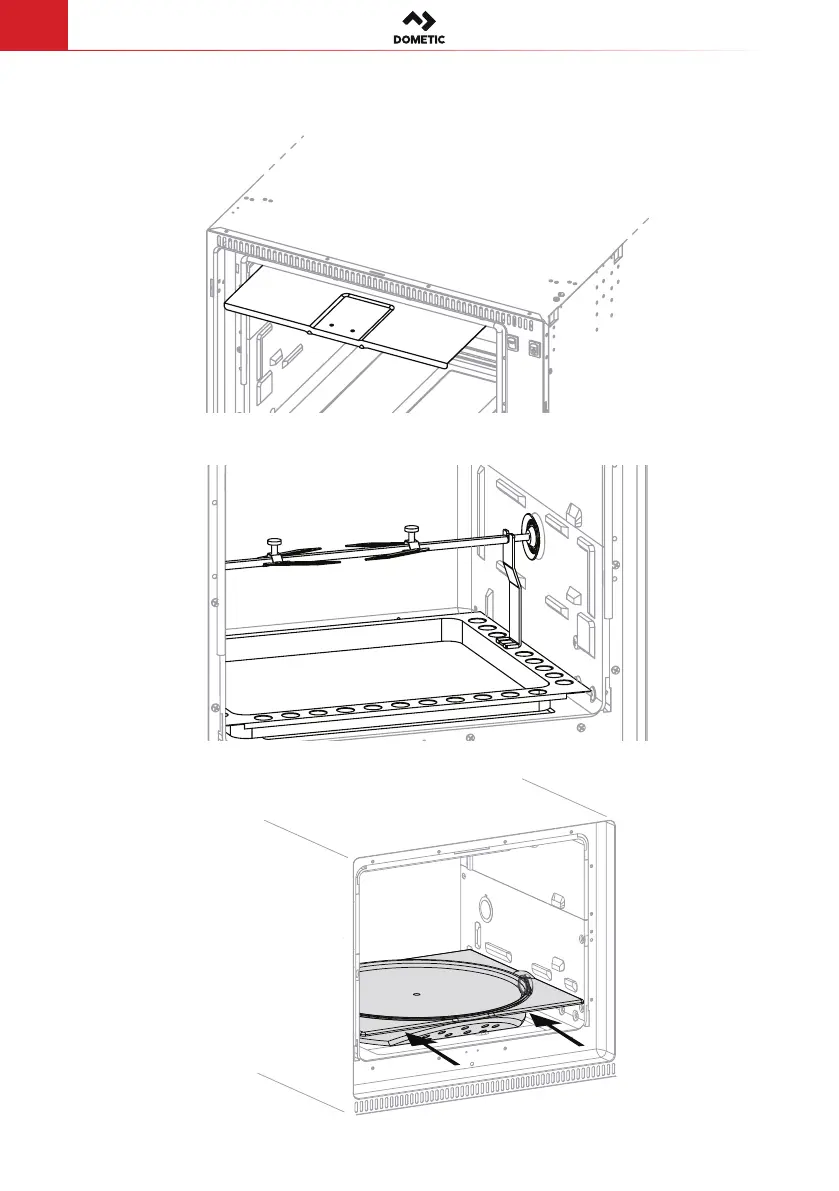 DOMETIC