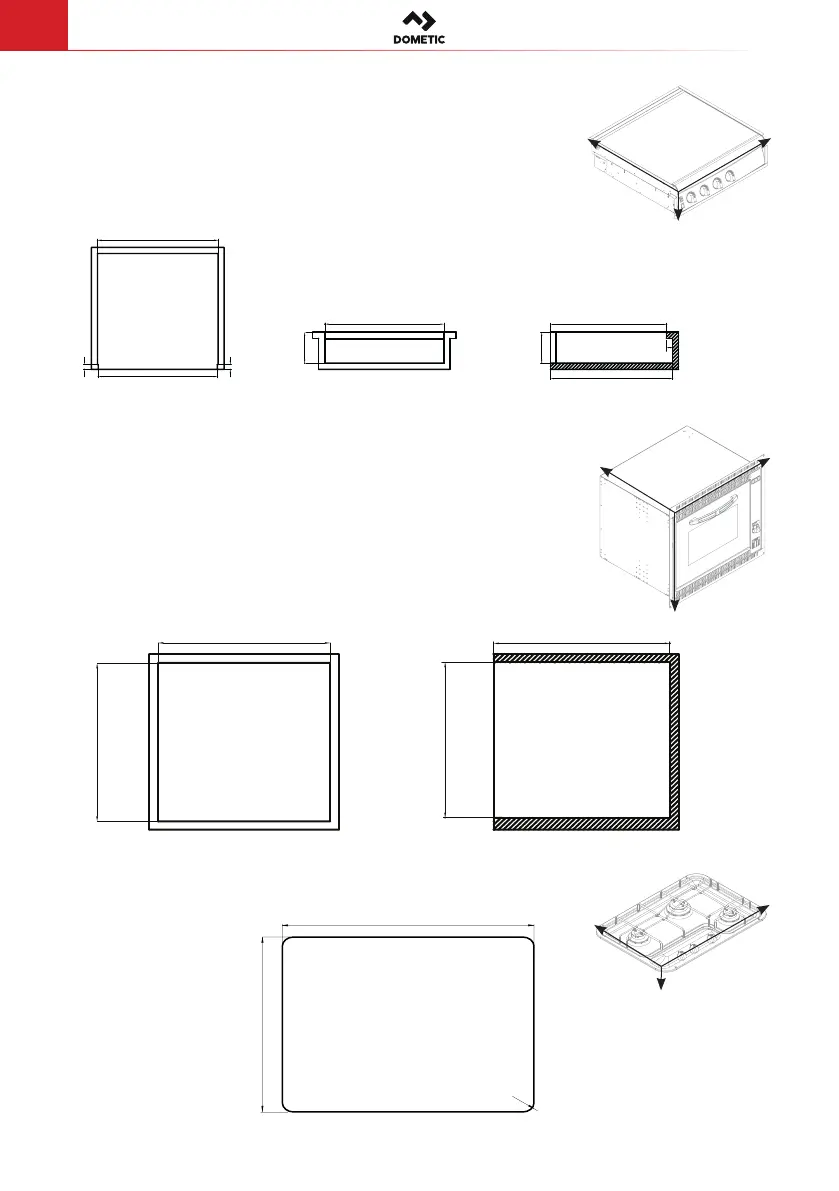 DOMETIC