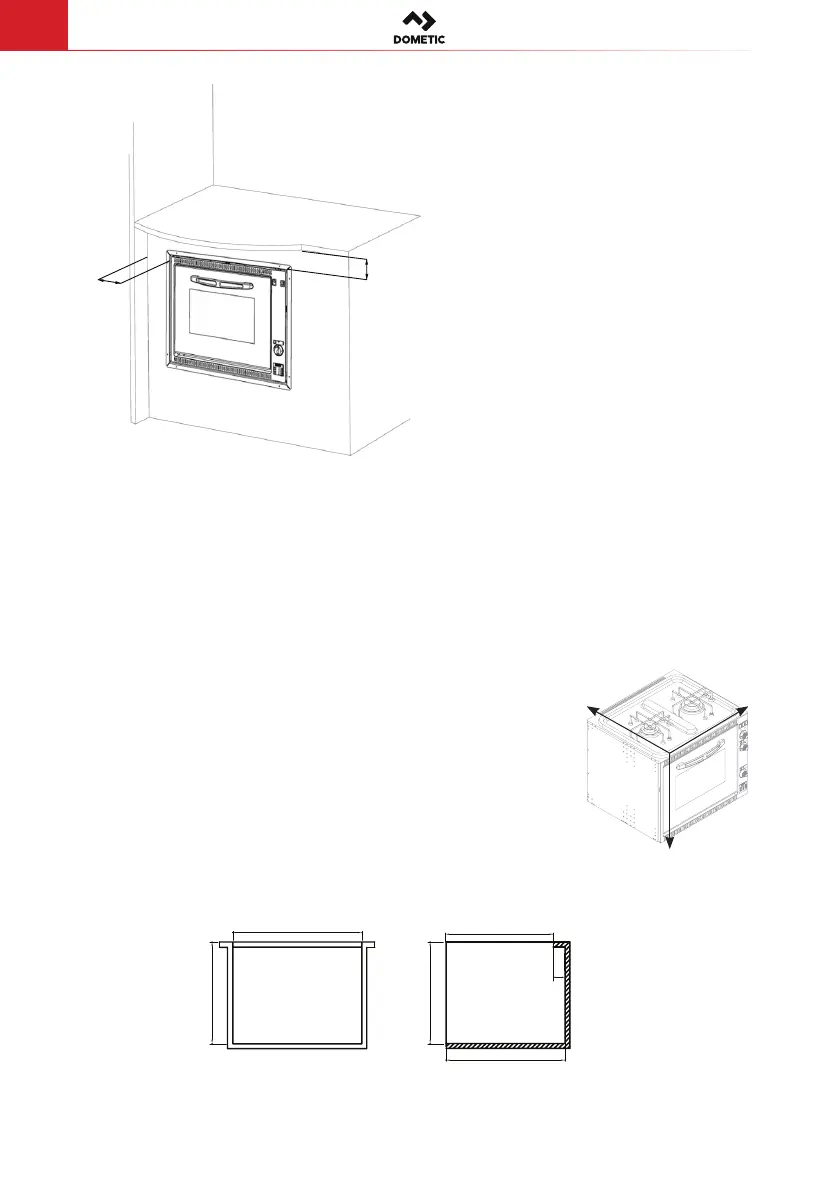 DOMETIC