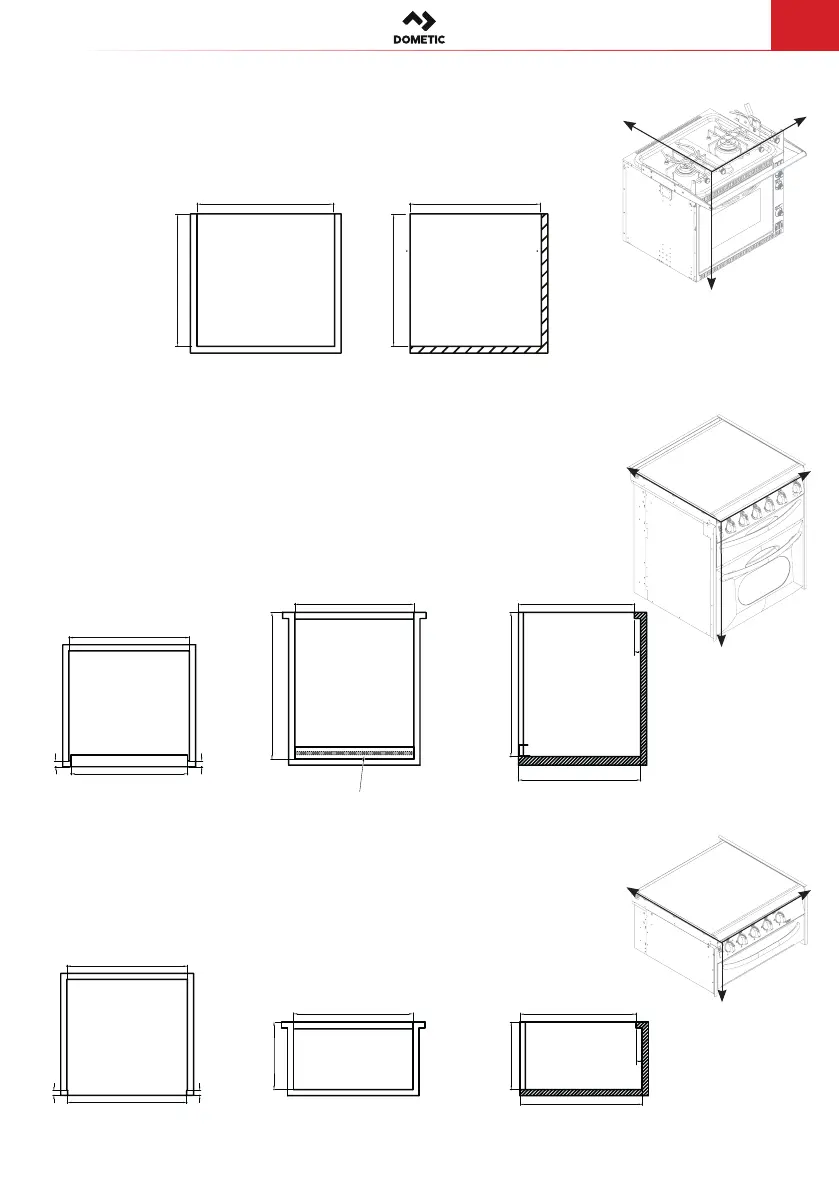 DOMETIC