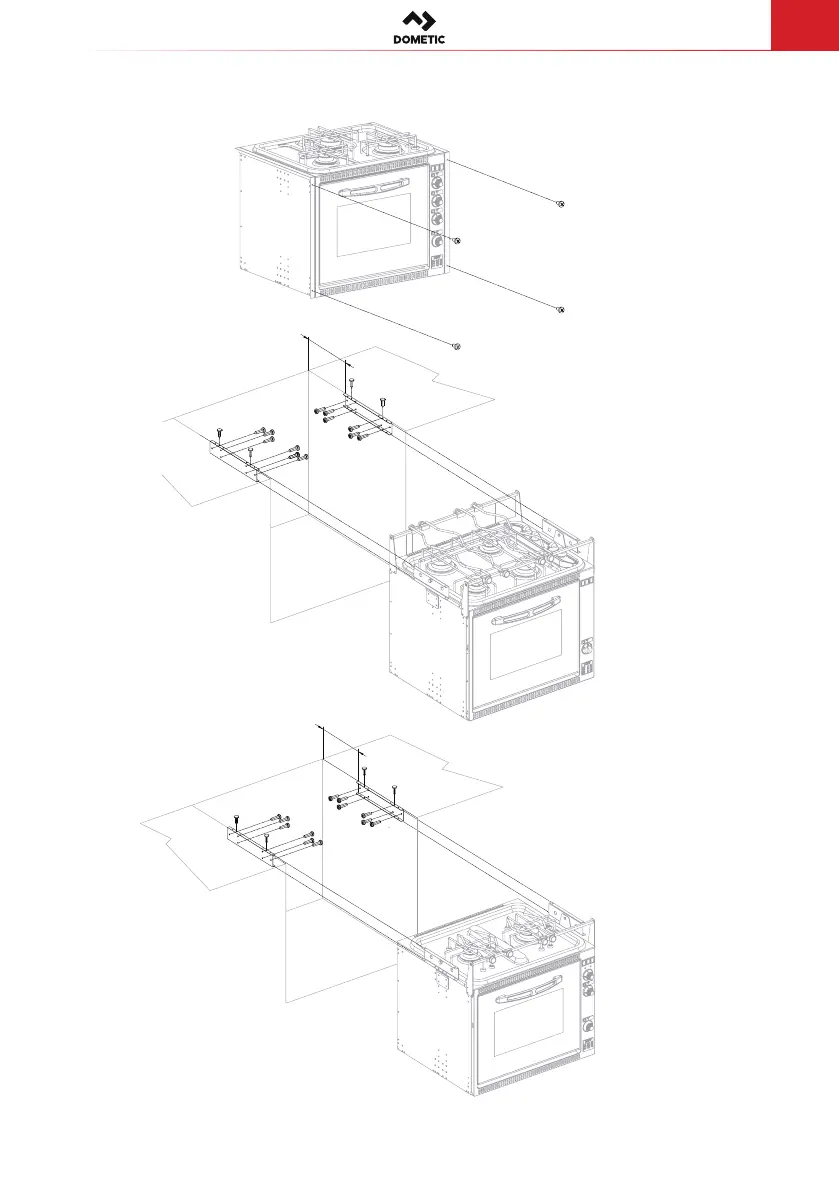 DOMETIC