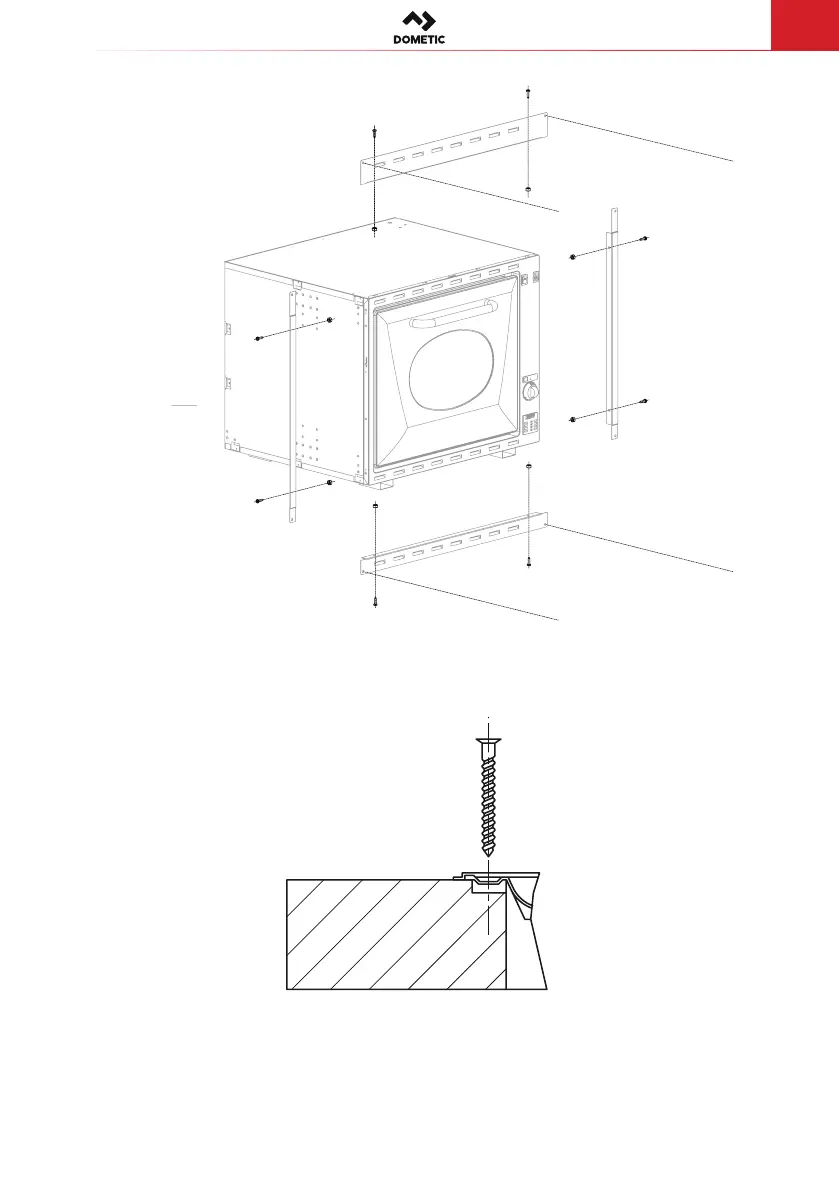 DOMETIC