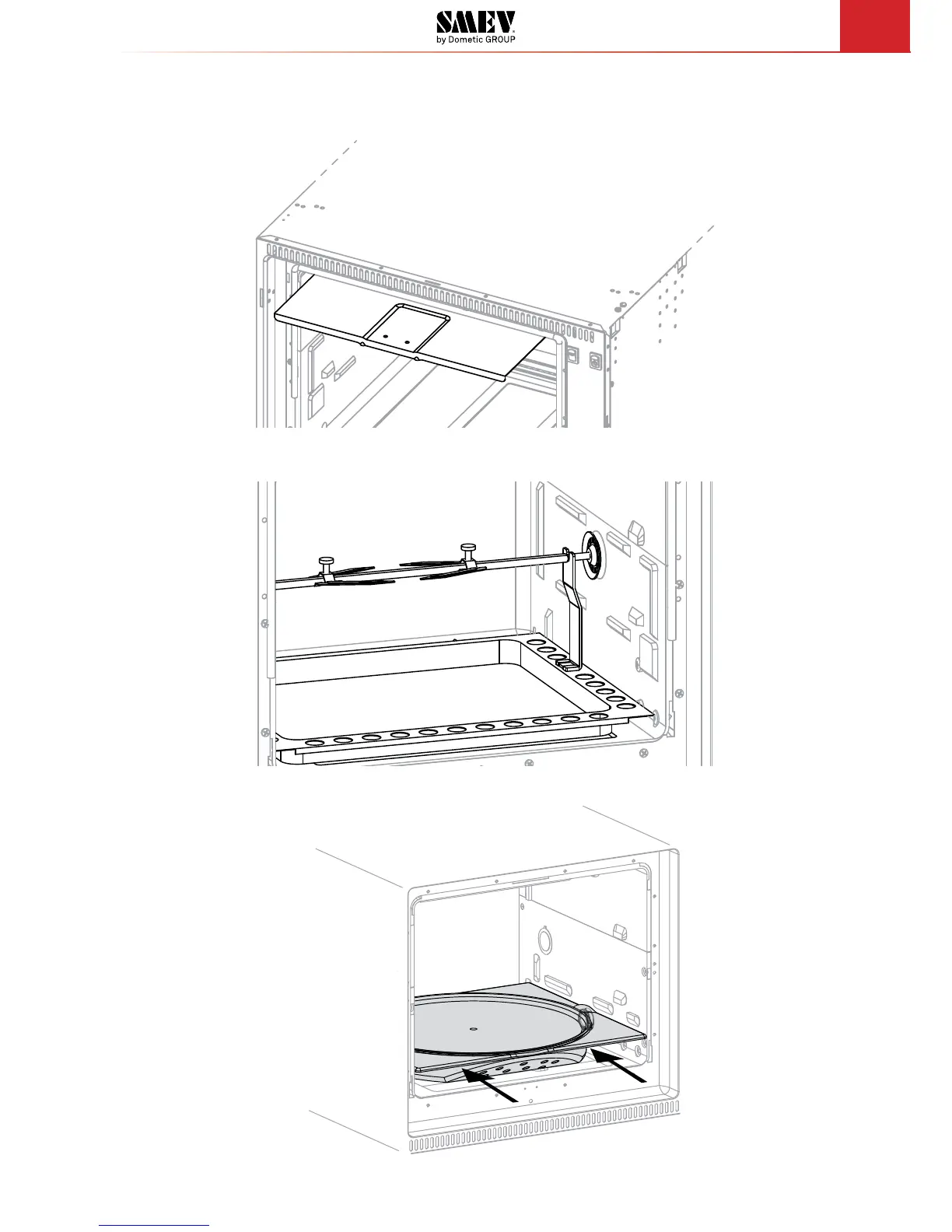 SMEV
by Dometic GROUP