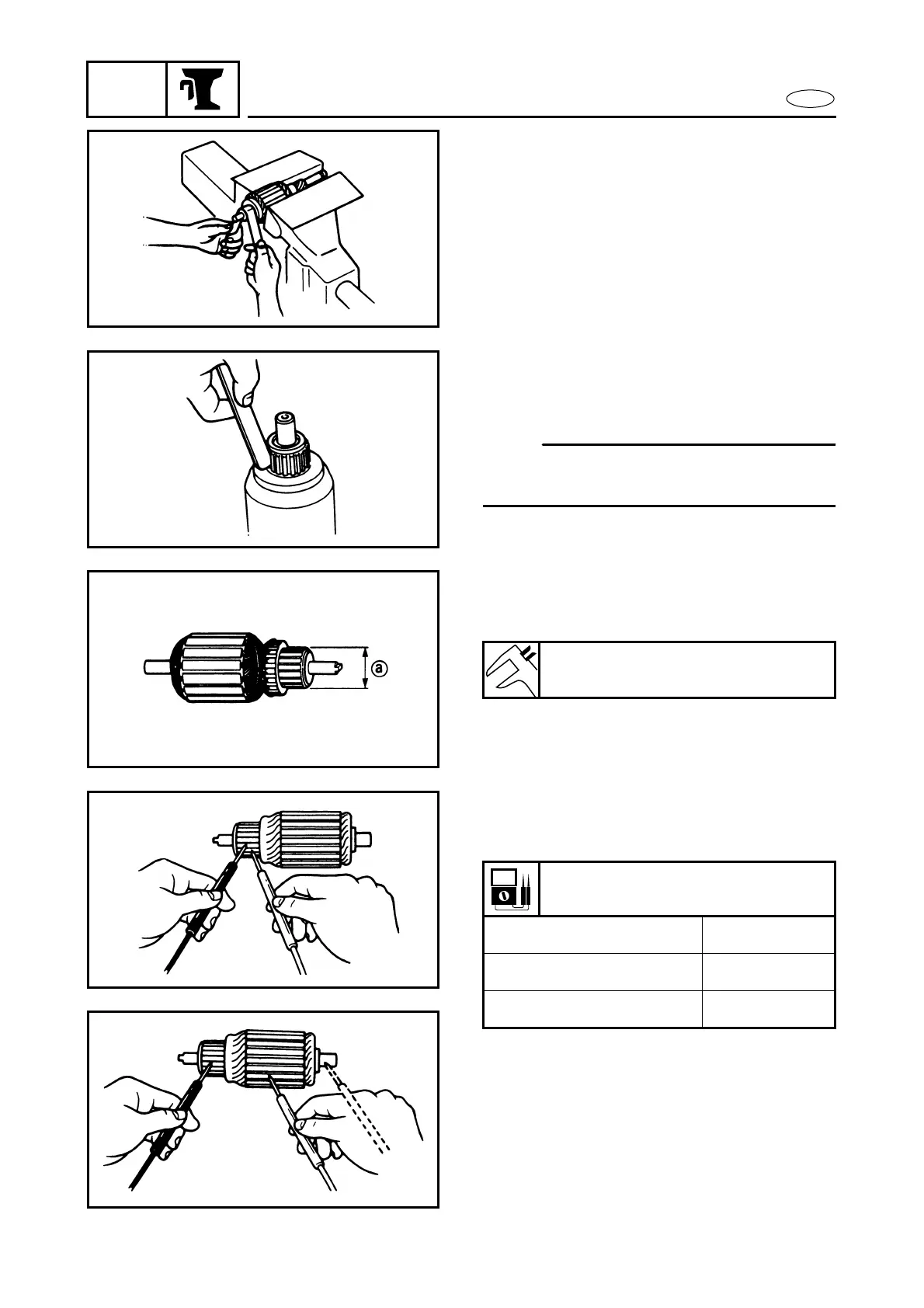 ⓐ