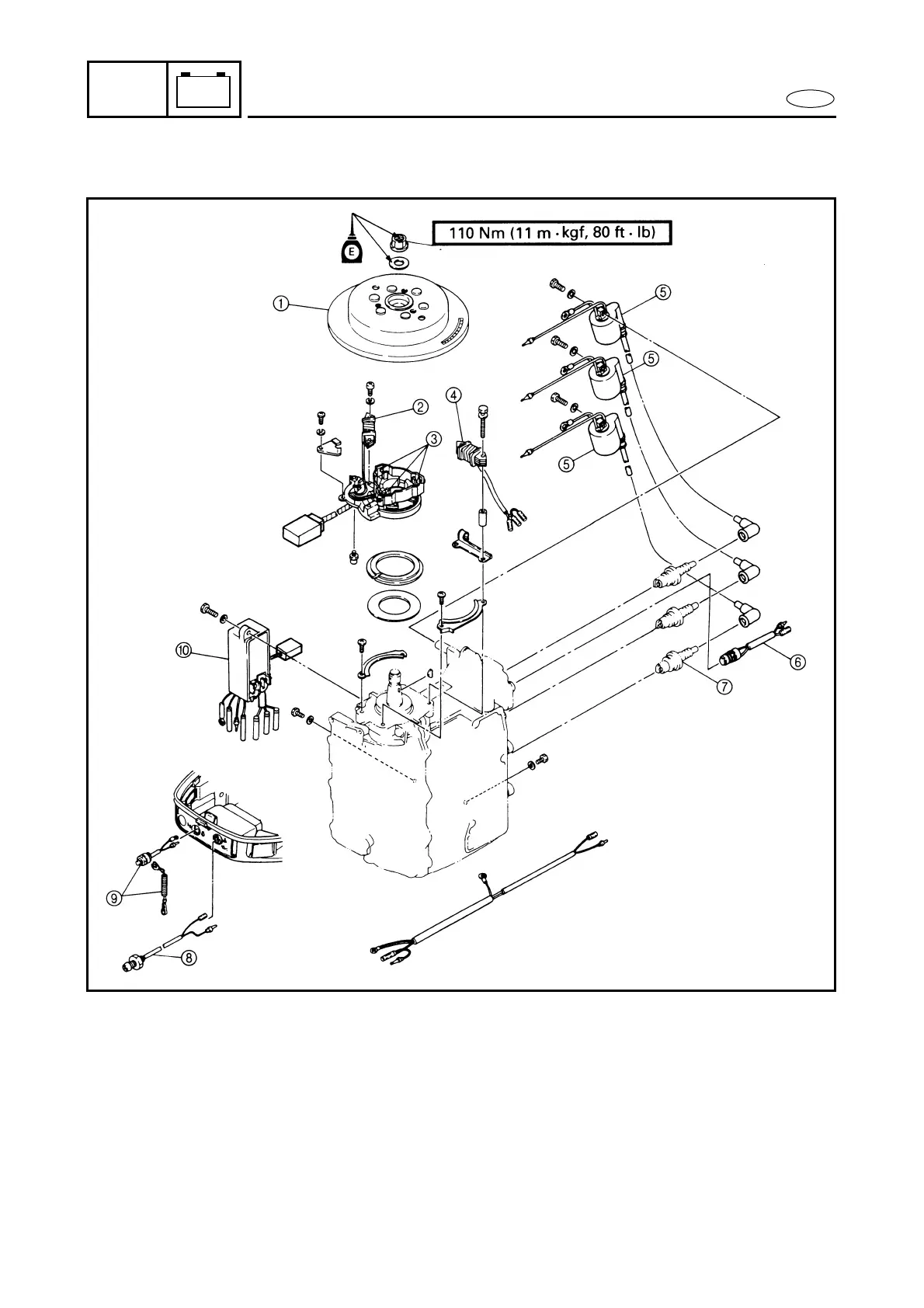 110 Nm (11 m · kgf, 80 ft · lb)

E

①

②

③

④

⑤

⑤

⑤

⑥

⑦

⑧

⑨

⑩