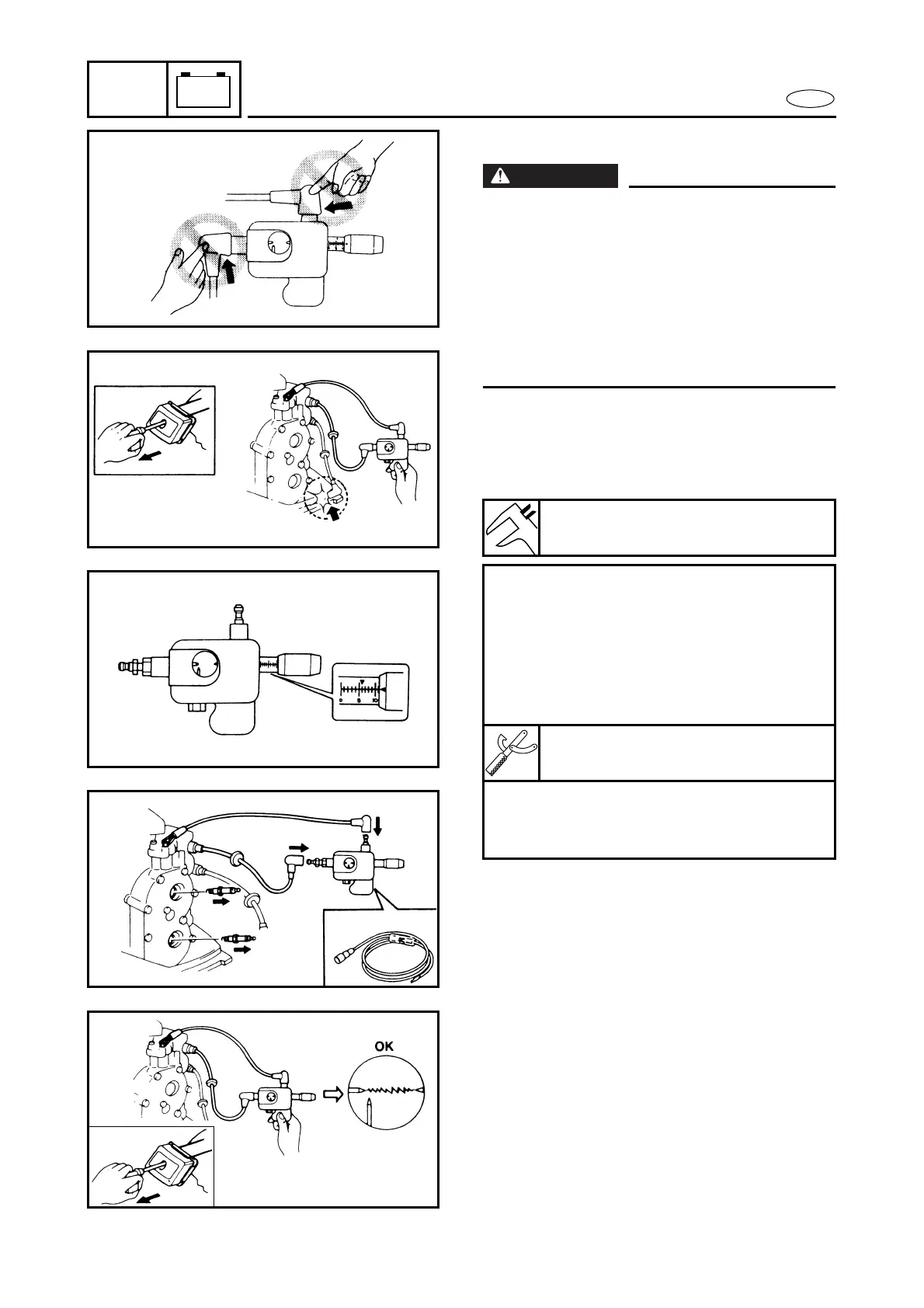 OK