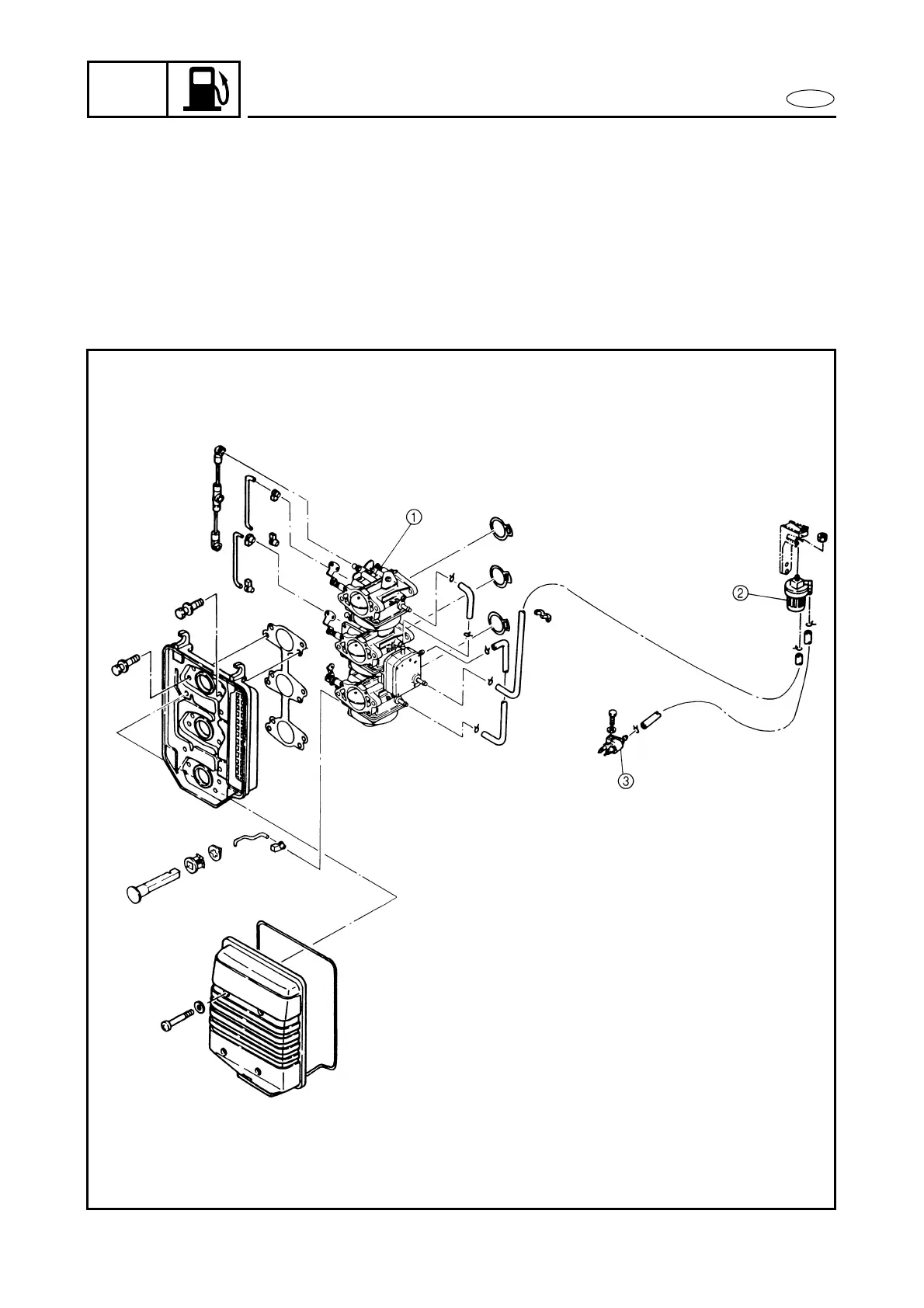 ①

②

③