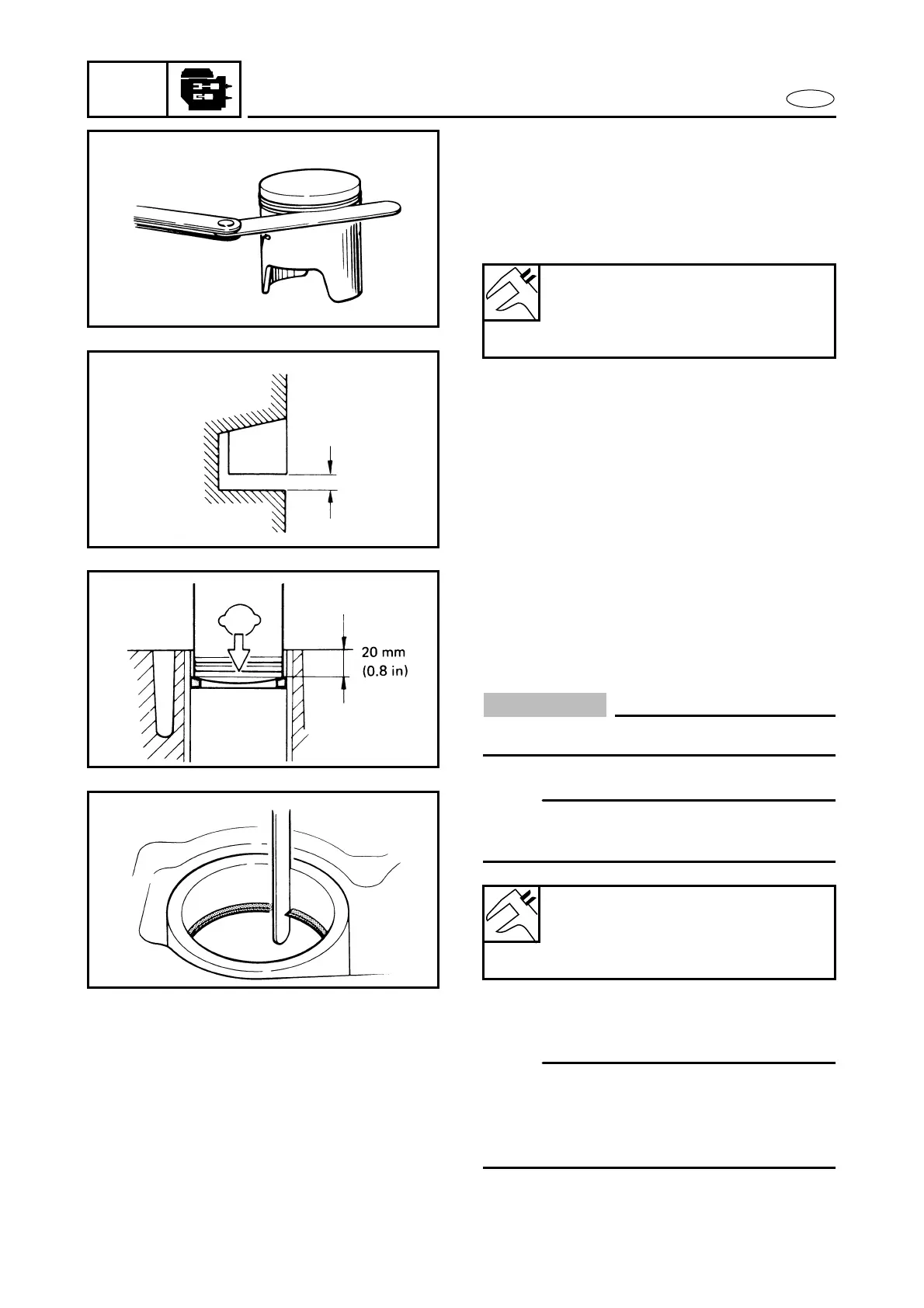 20 mm
(0.8 in)