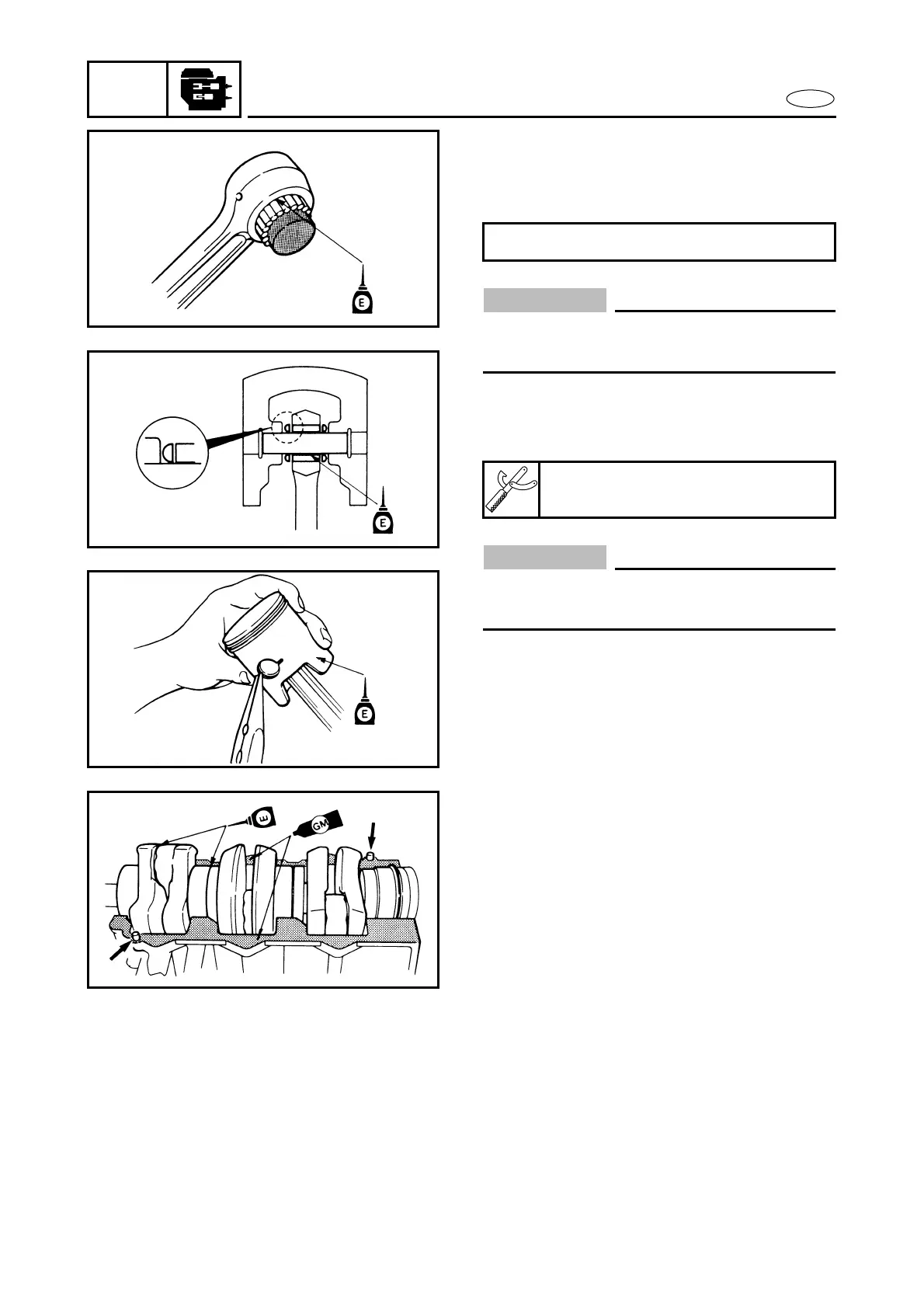 E

E

E

E

GM