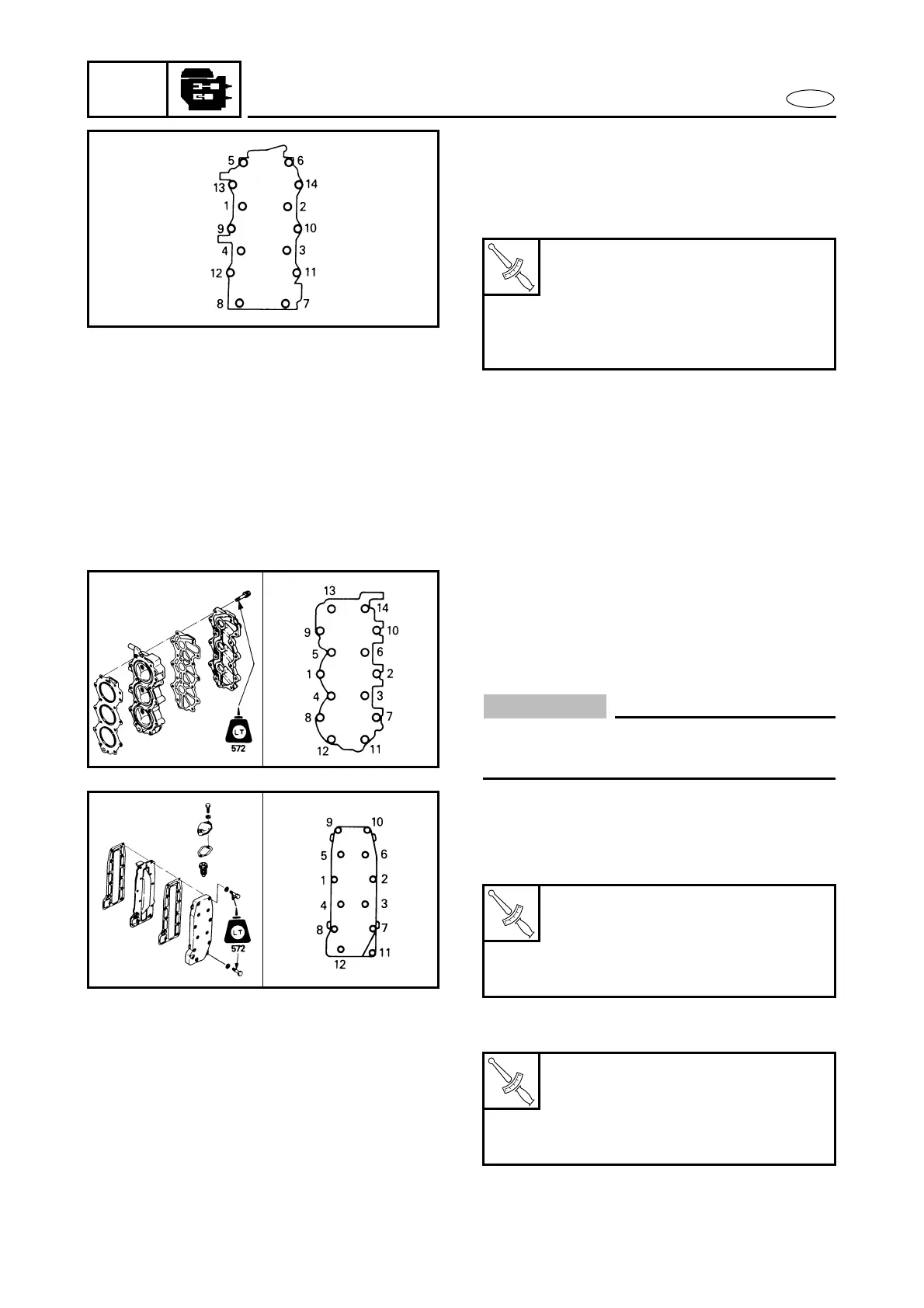 5
6
13
14
1
2
9
10
4
3
12
11
8
7

LT
572

13
14
9
10
5
6
1
2
4
3
8
7
12
11

LT
572

9
10
5
6
1
2
4
3
8
7
11
12