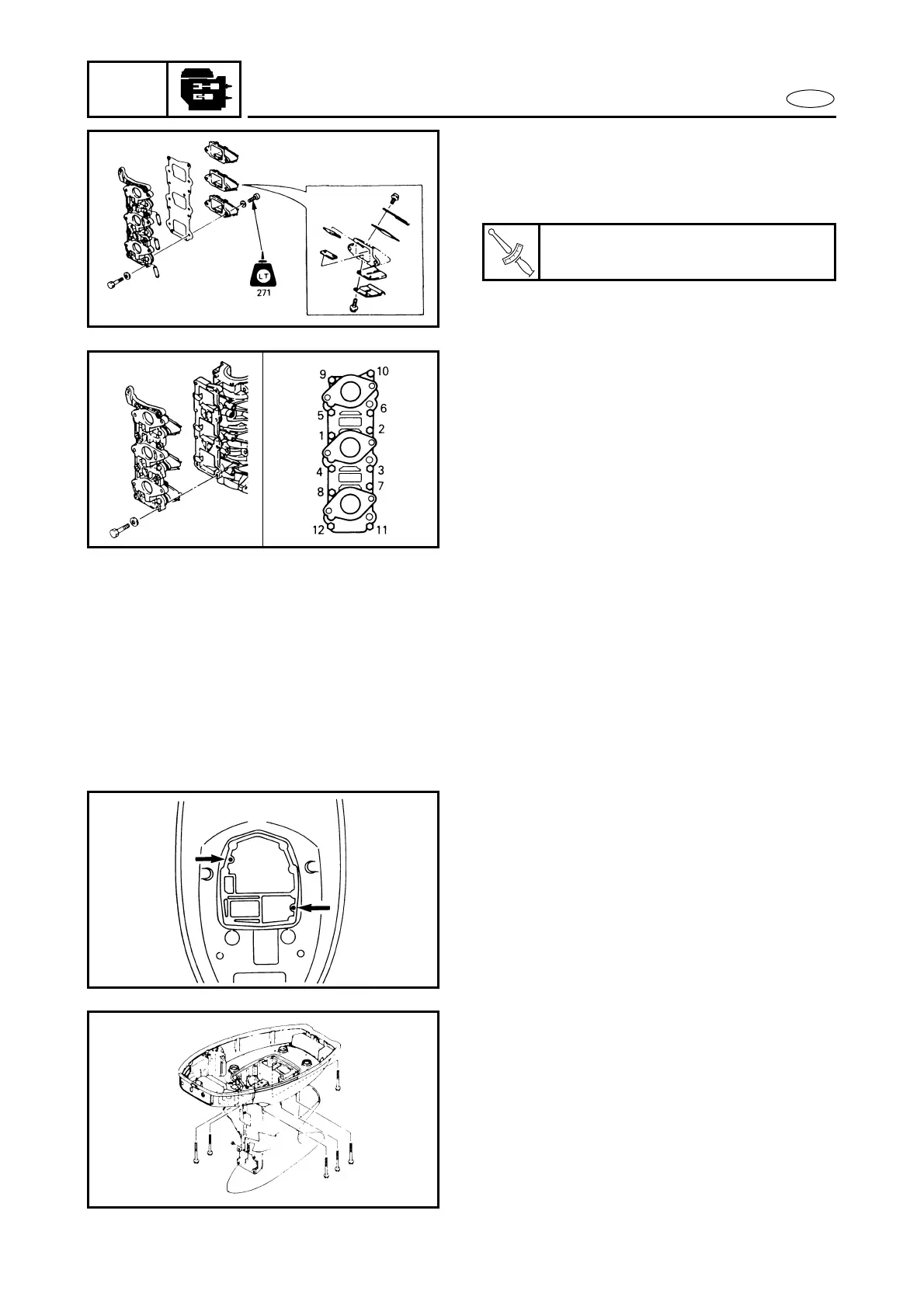 LT
271

9
10
5
6
1
2
4
3
8
7
12
11