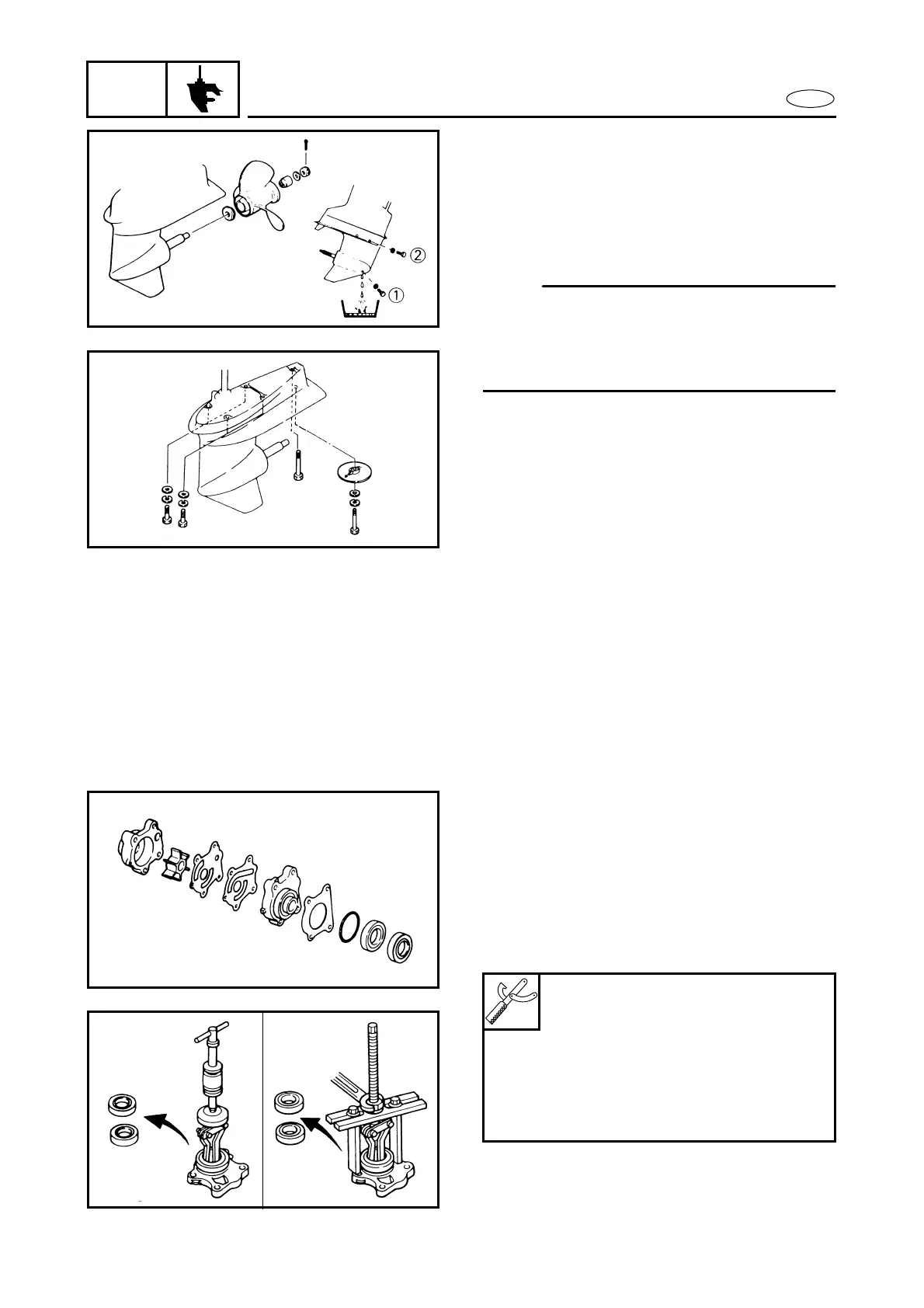 ②

①