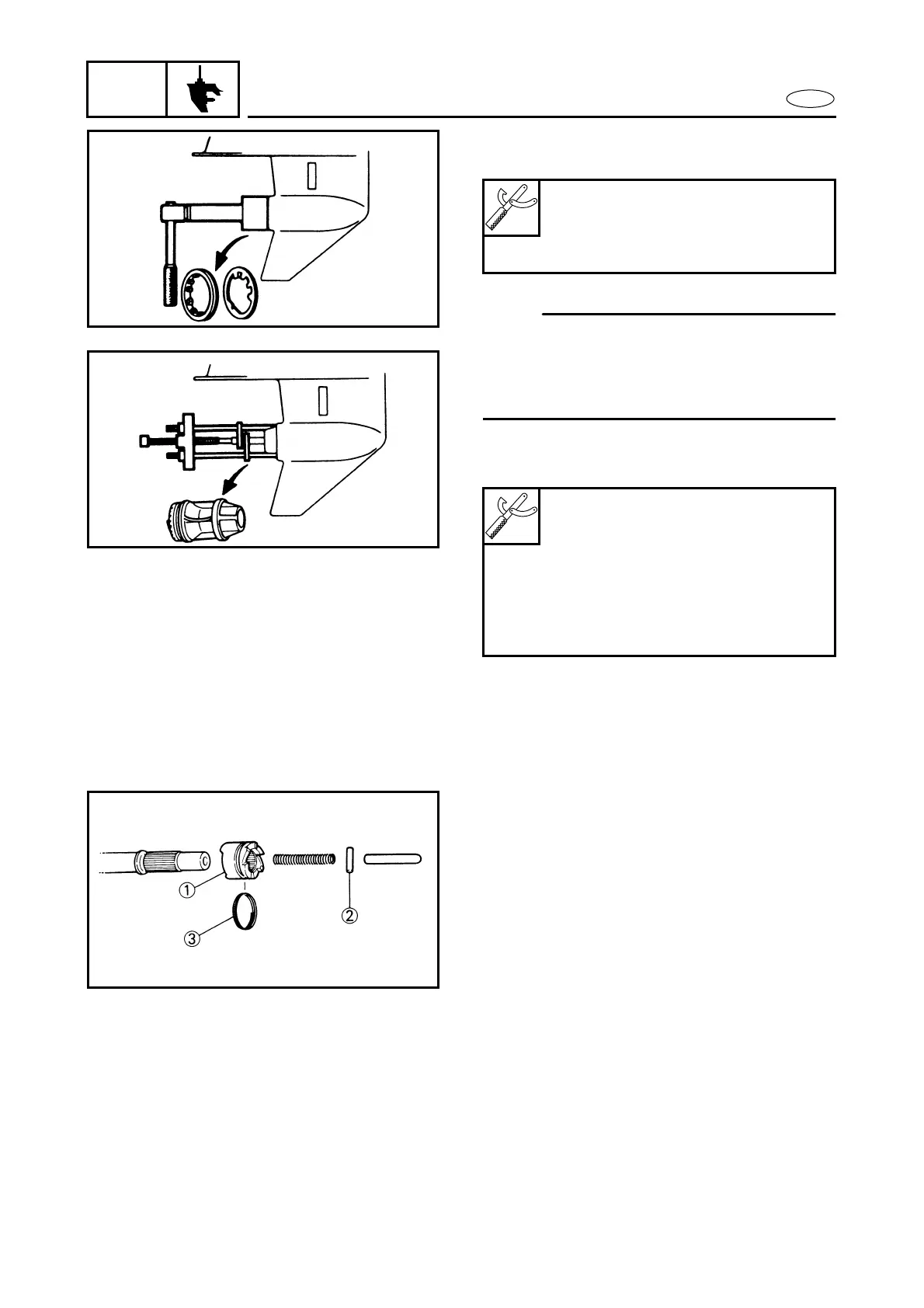 ①

②

③