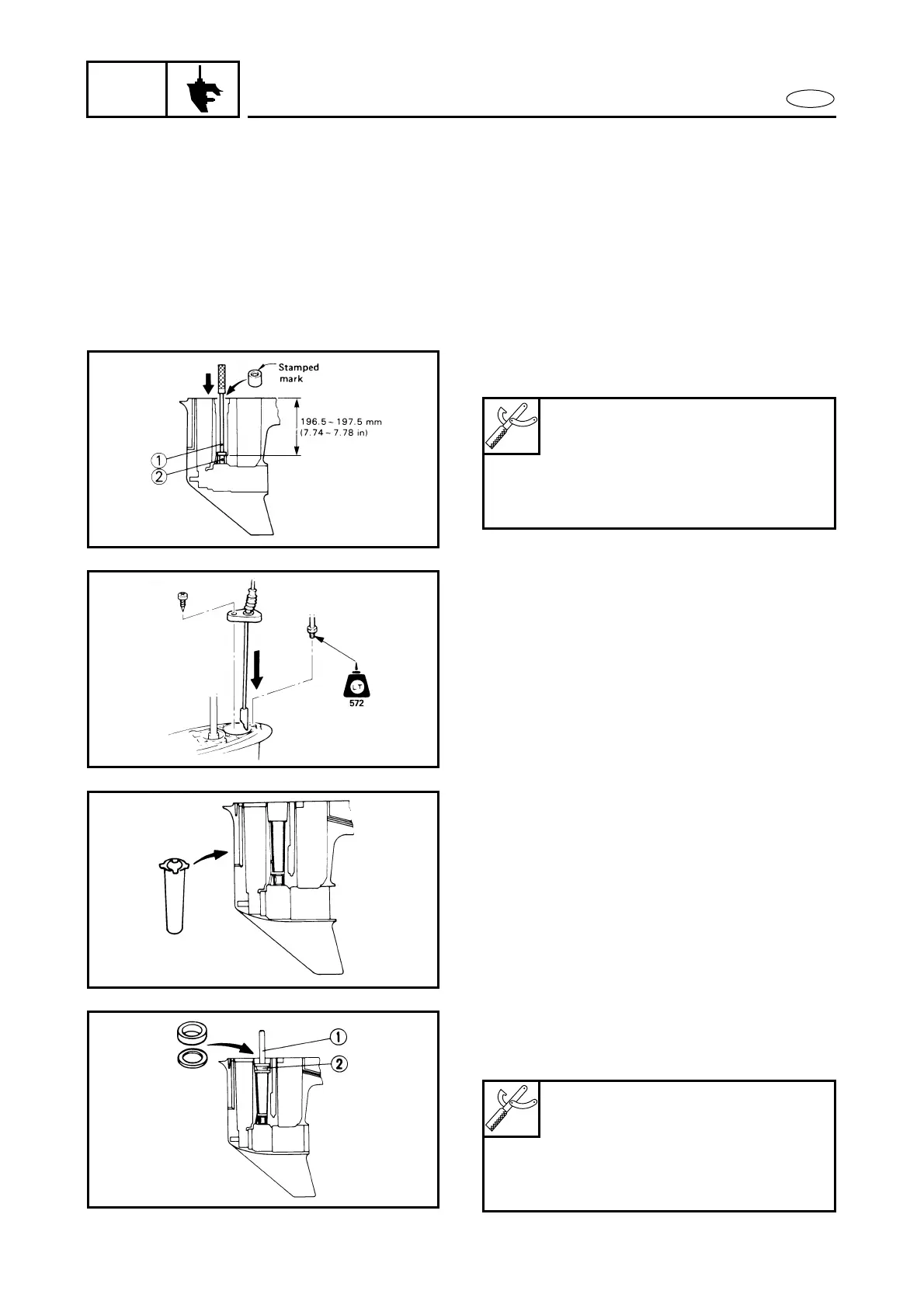 Stamped mark

196.5 ~ 197.5 mm (7.74 ~ 7.78 in)

①

②

LT

572

①

②