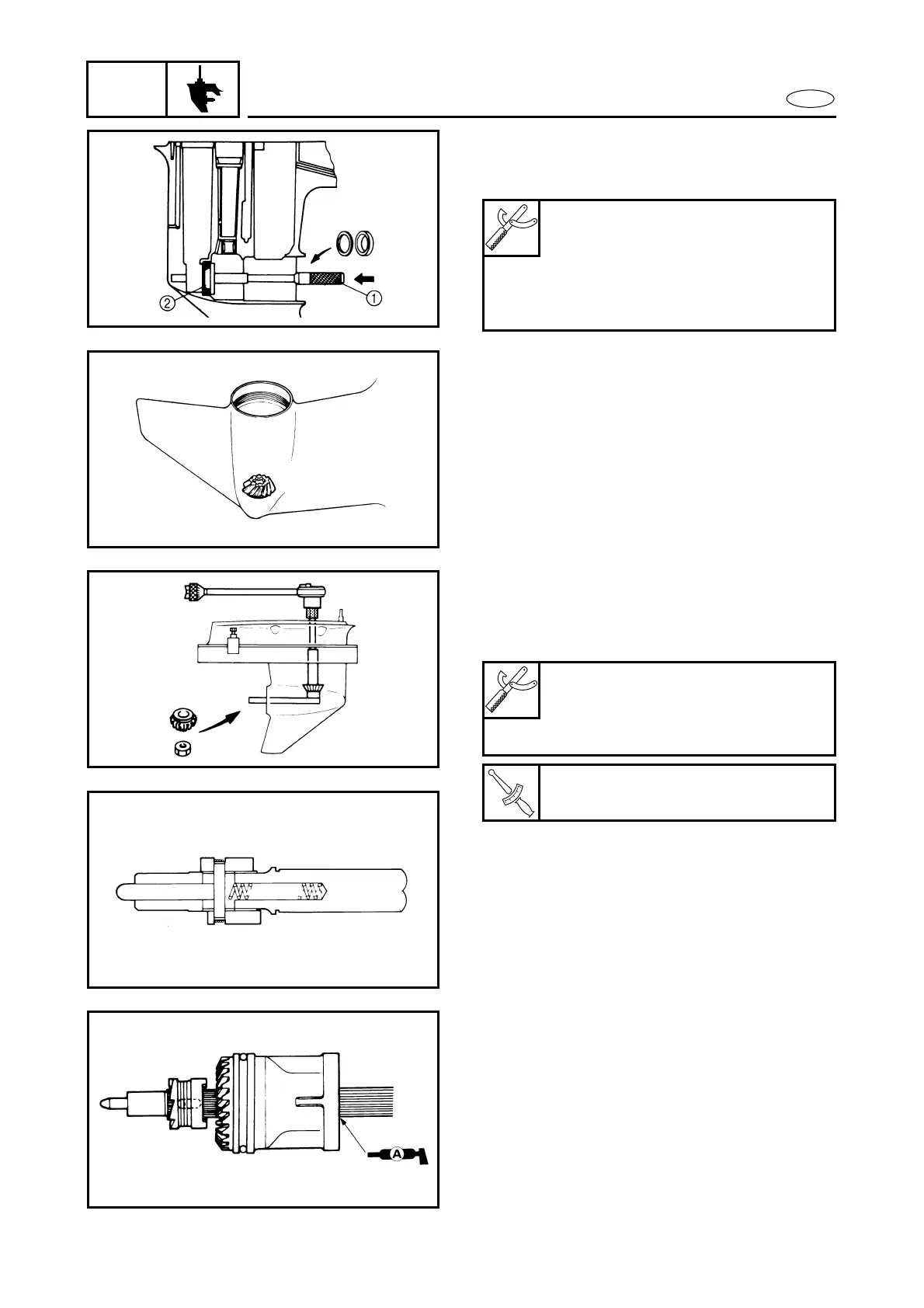 ②

①

Ⓐ