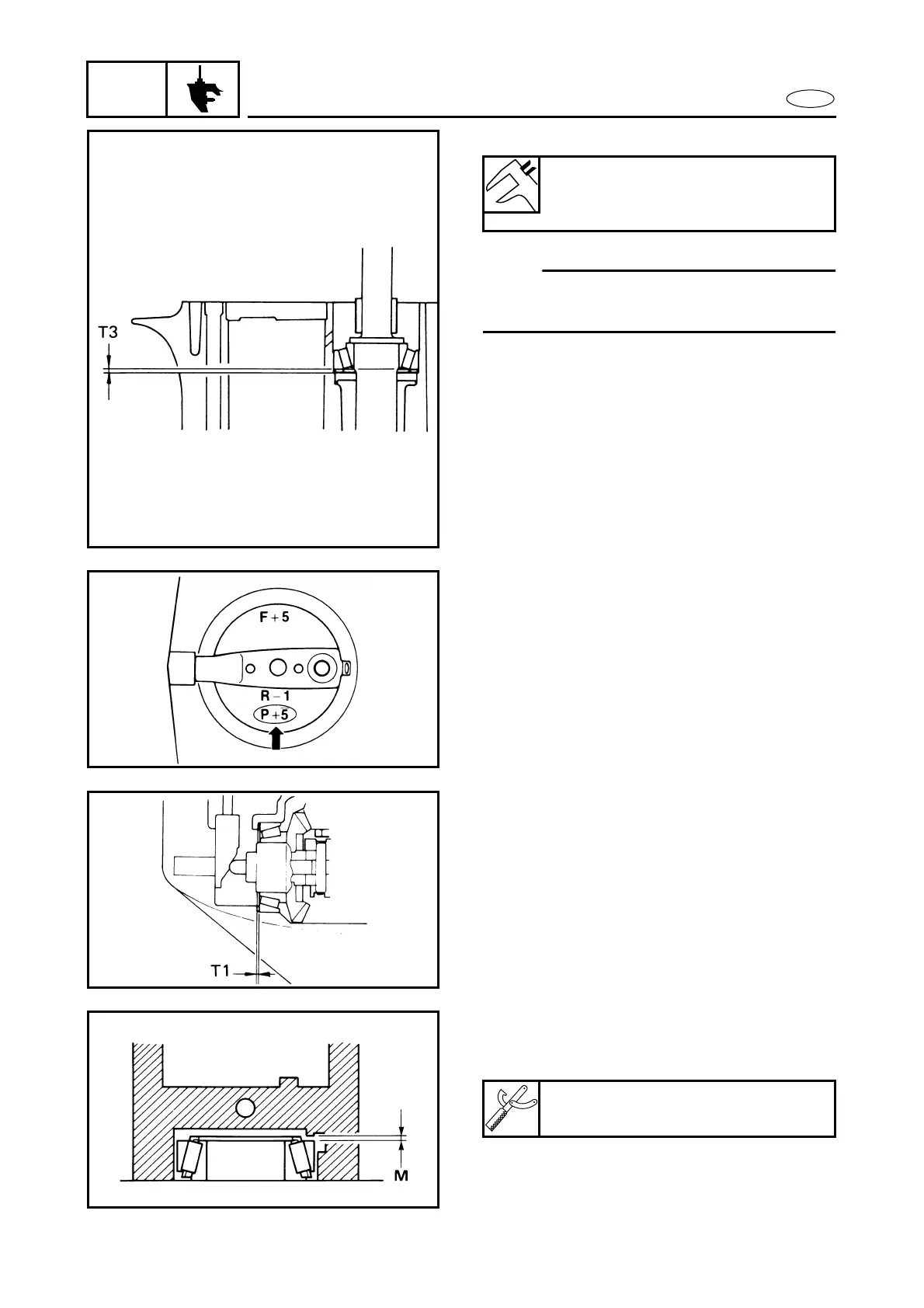 T3

F + 5

R − 1

P + 5

T1

M