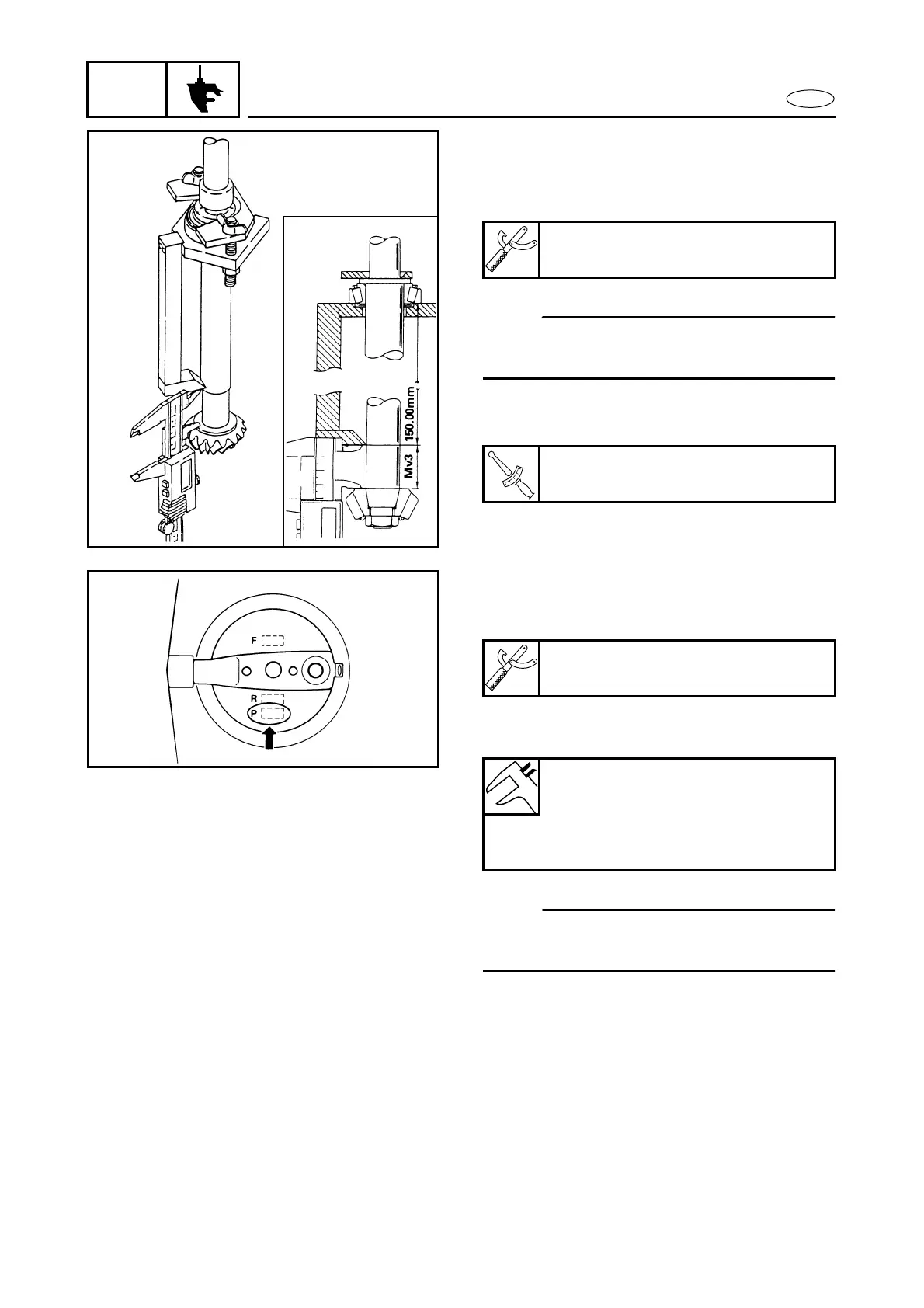 150.00mm

Mv3

F

R

P