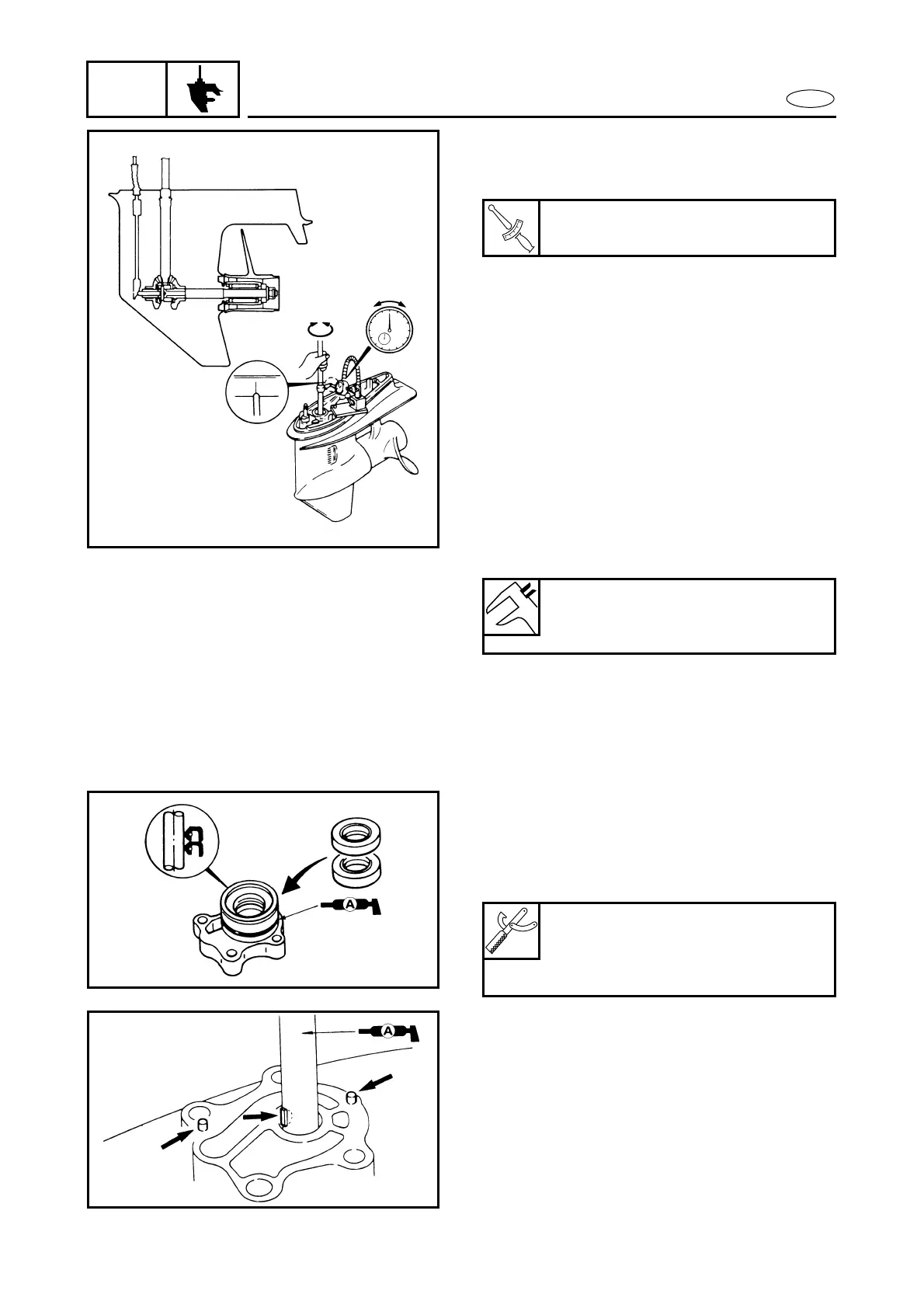 A

A