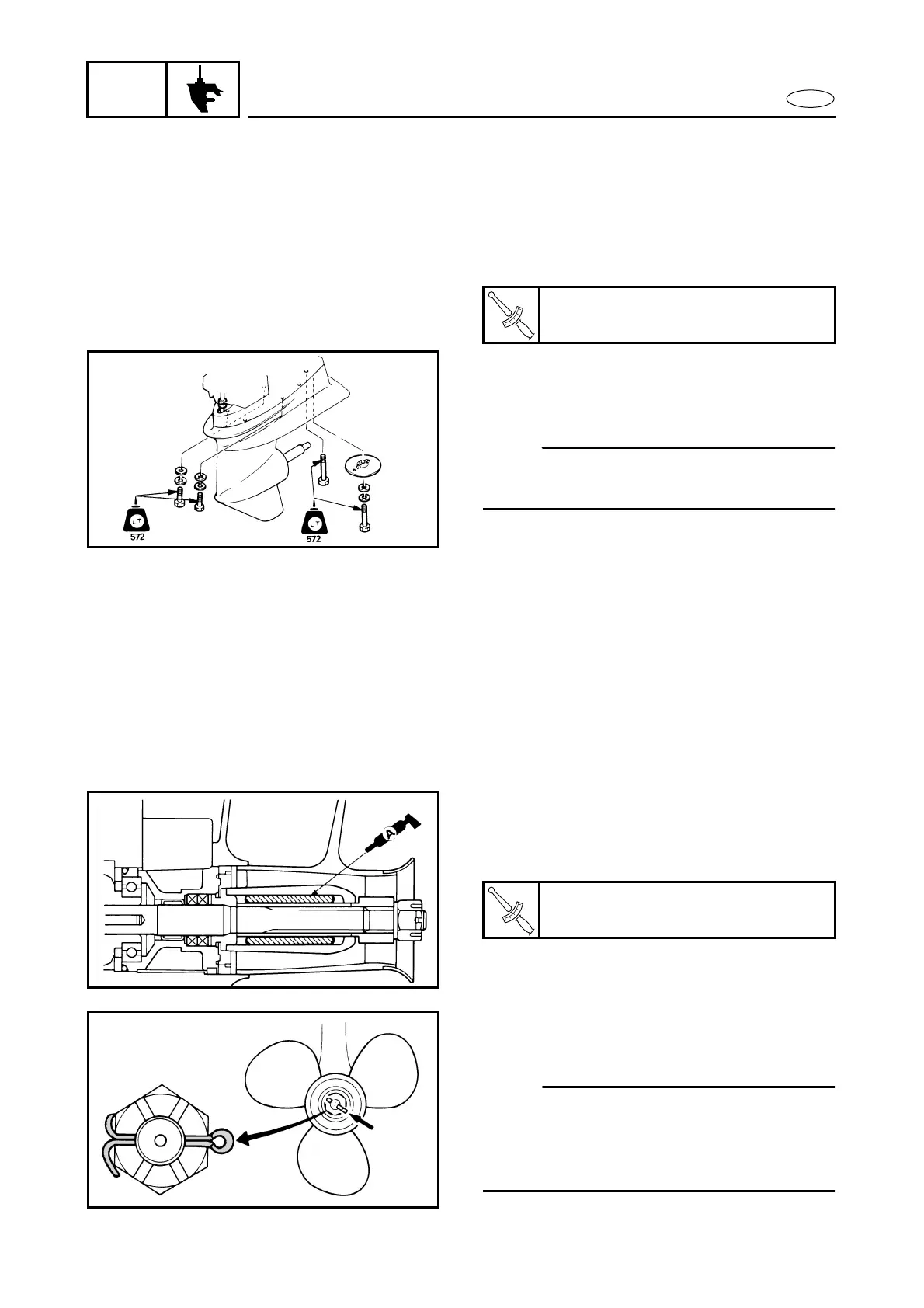 LT
572

LT
572

A