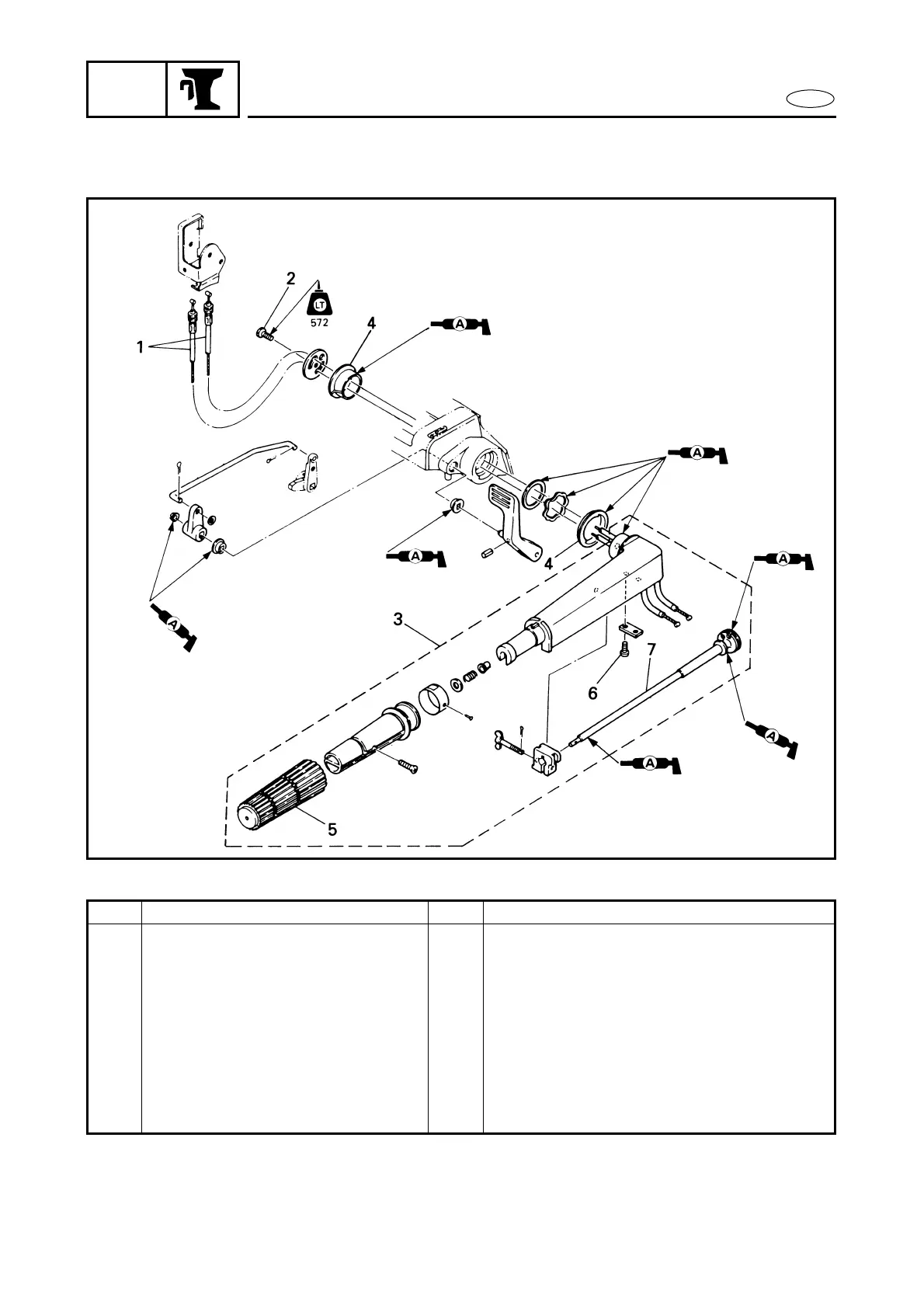 2

LT
572

4

A

1

A

A

4

A

A

3

7

6

A

A

5