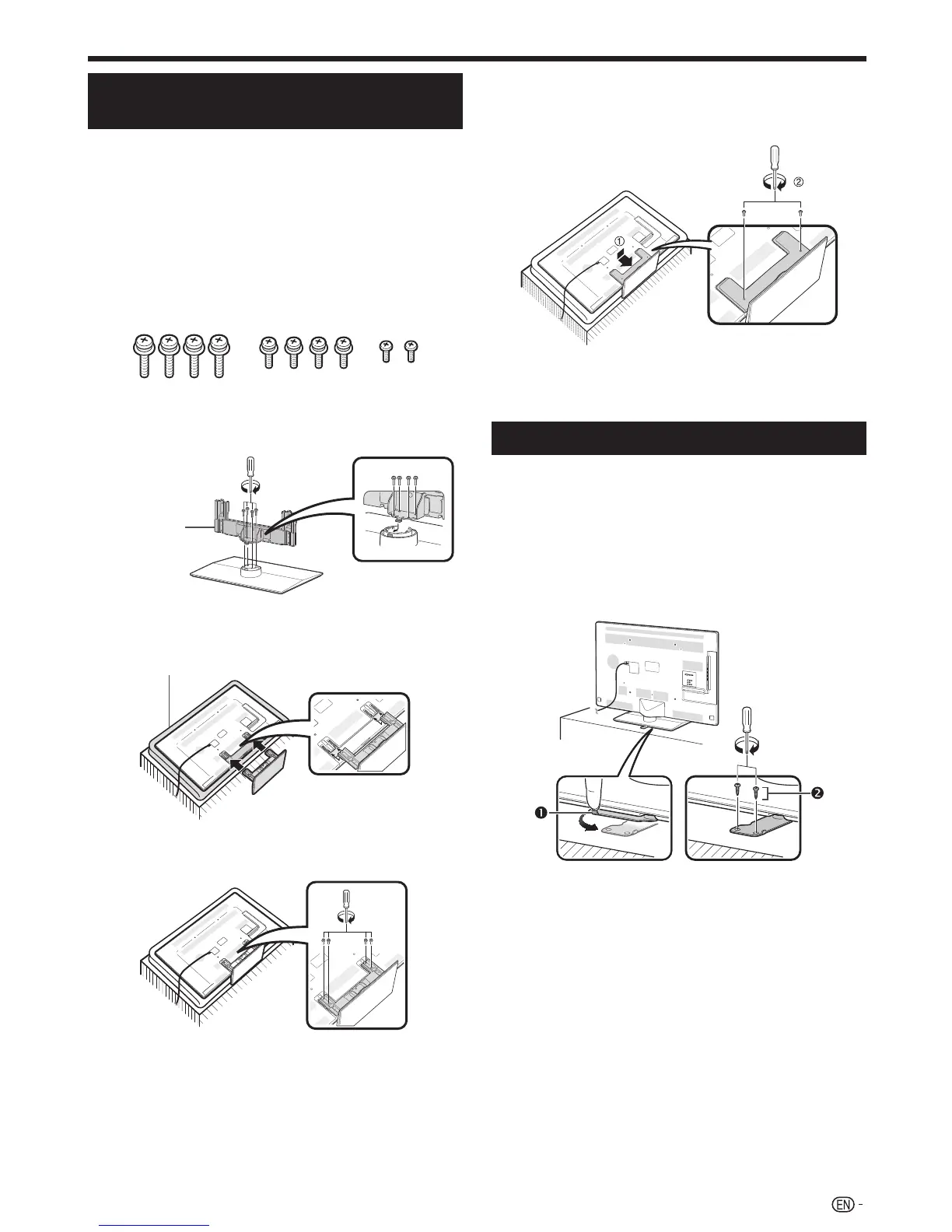 ①

②

❶

❷

EN -