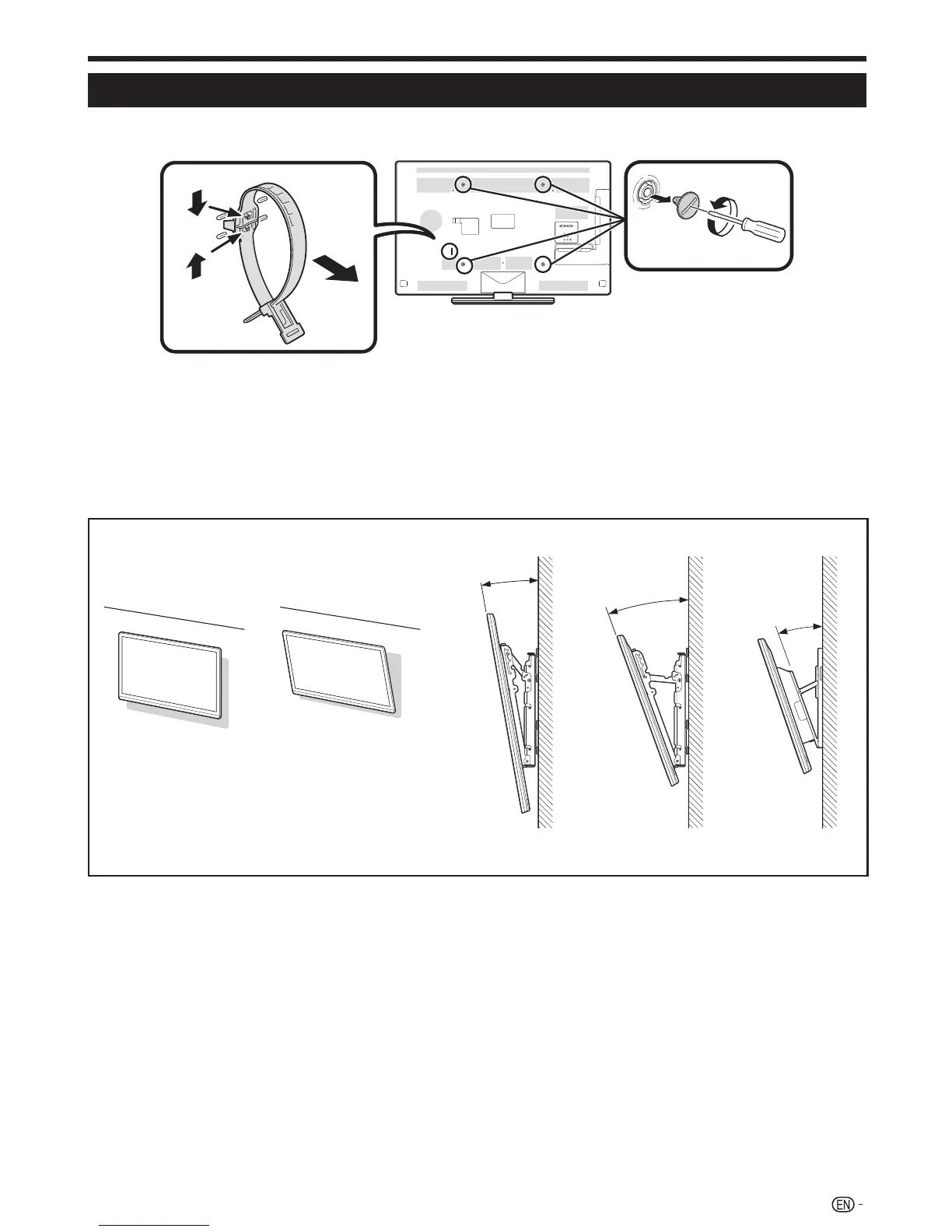 EN -