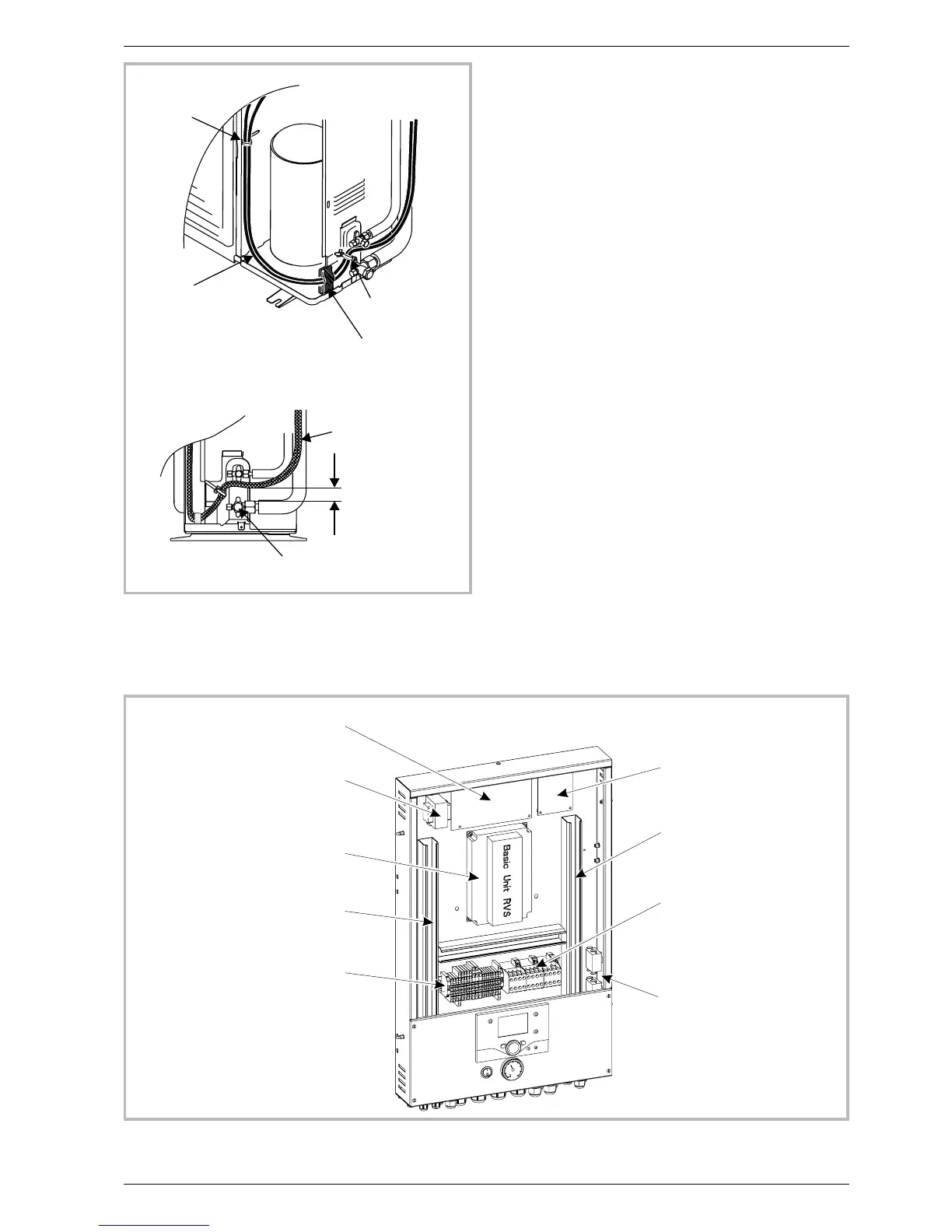 Basic Unit RVS