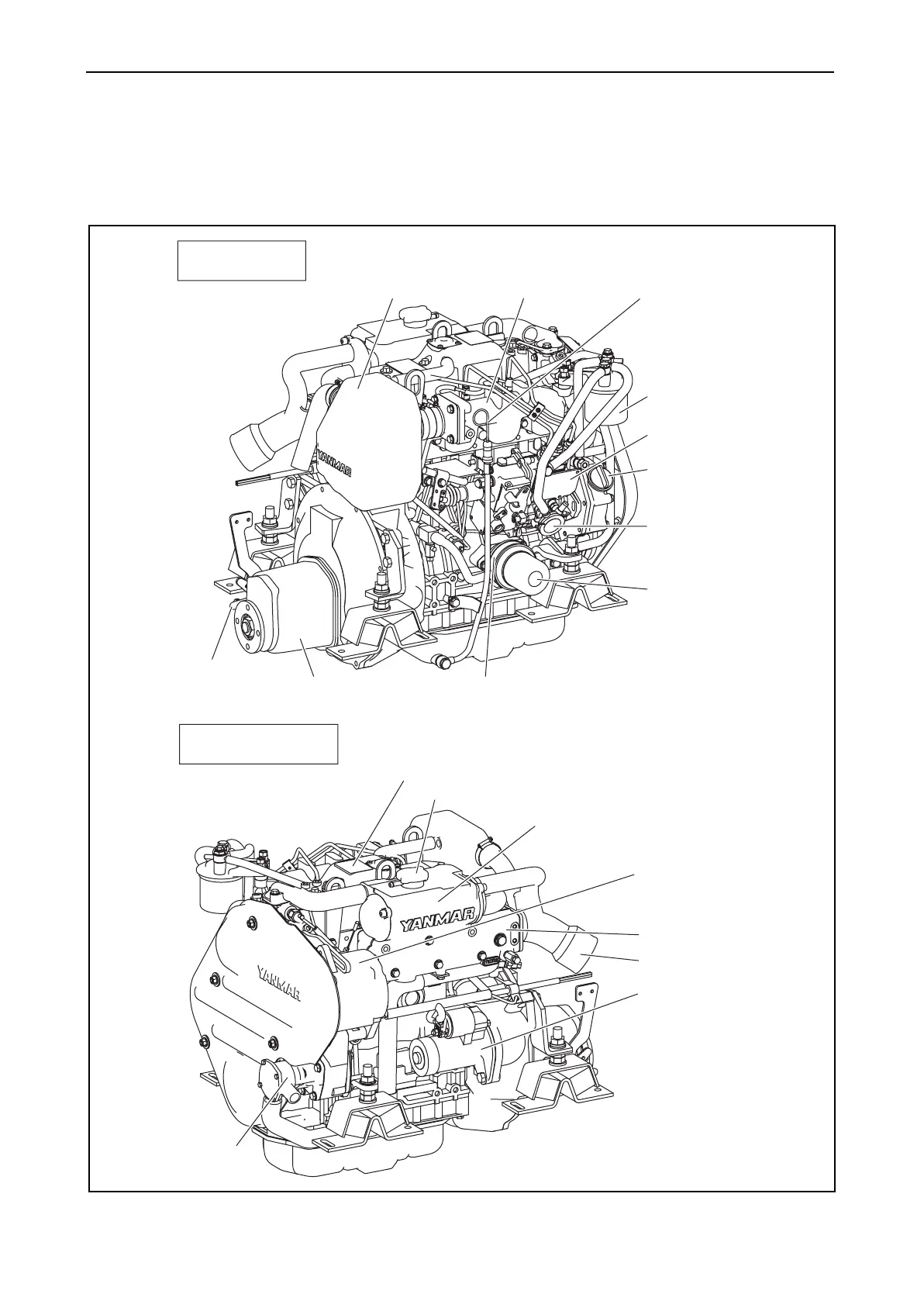 YANMAR

YANMAR

YANMAR