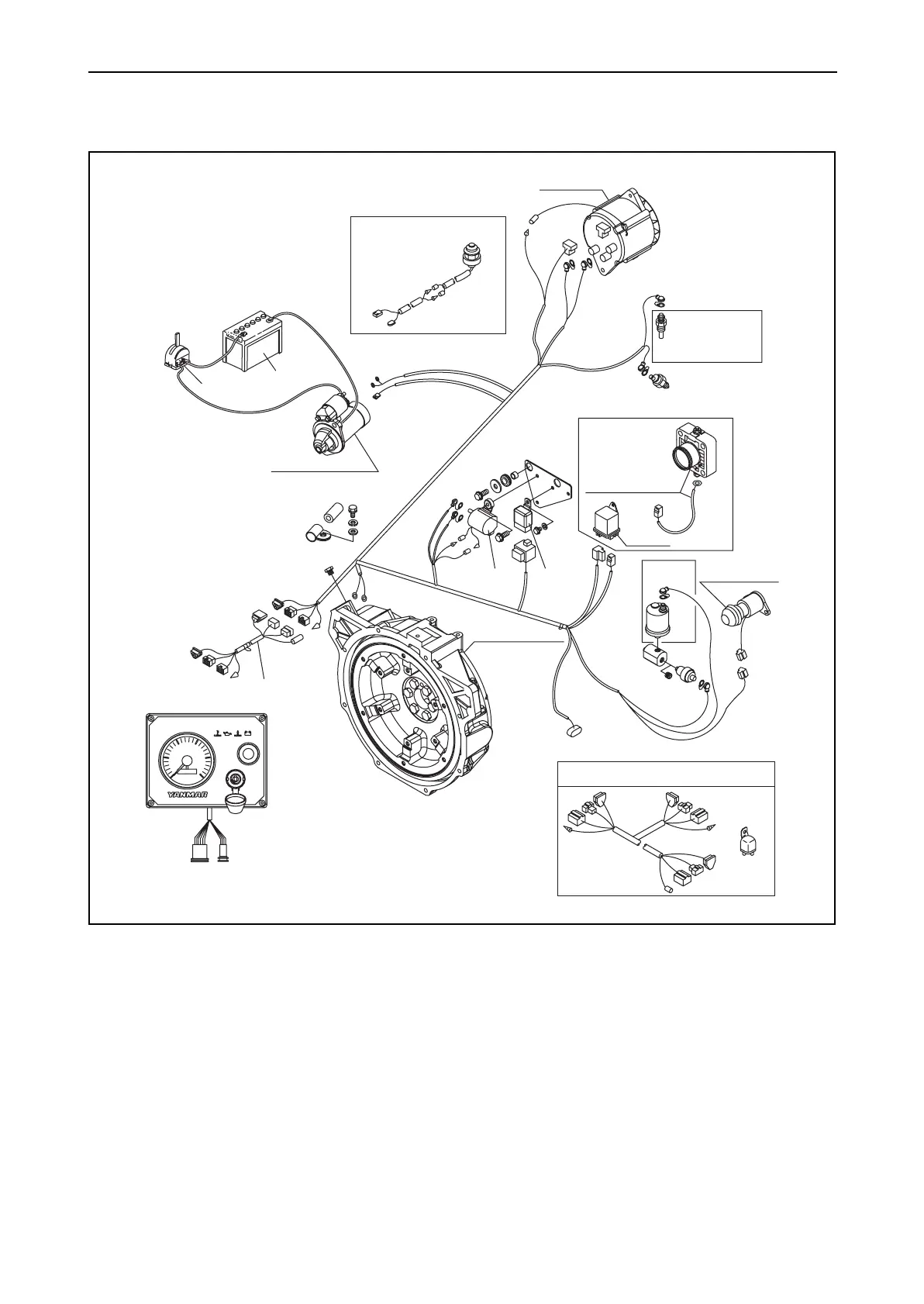 YANMAR